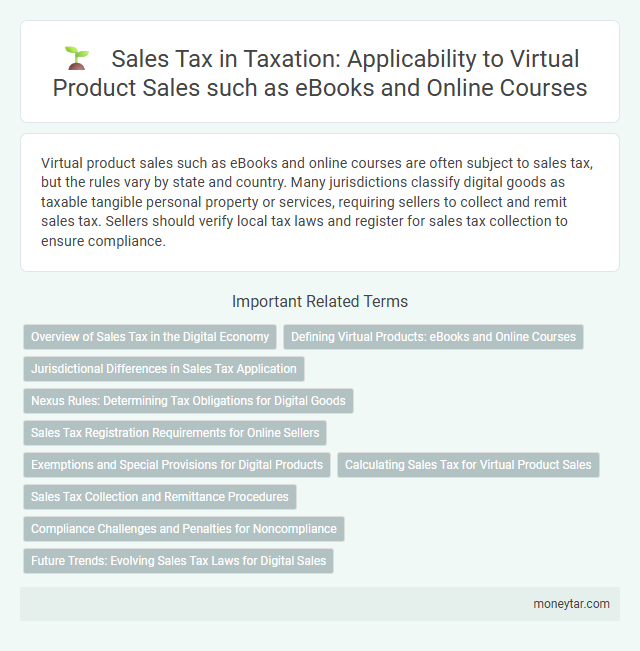 Sales Tax in Taxation: Applicability to Virtual Product Sales such as eBooks and Online Courses

Virtual product sales such as eBooks and online courses are often subject to sales tax, but the rules vary by state and country. Many jurisdictions classify digital goods as taxable tangible personal property or services, requiring sellers to collect and remit sales tax. Sellers should verify local tax laws and register for sales tax collection to ensure compliance.

Important Related Terms

Overview of Sales Tax in the Digital Economy

Defining Virtual Products: eBooks and Online Courses

Jurisdictional Differences in Sales Tax Application

Nexus Rules: Determining Tax Obligations for Digital Goods

Sales Tax Registration Requirements for Online Sellers

Exemptions and Special Provisions for Digital Products

Calculating Sales Tax for Virtual Product Sales

Sales Tax Collection and Remittance Procedures

Compliance Challenges and Penalties for Noncompliance

Future Trends: Evolving Sales Tax Laws for Digital Sales

moneytar.com