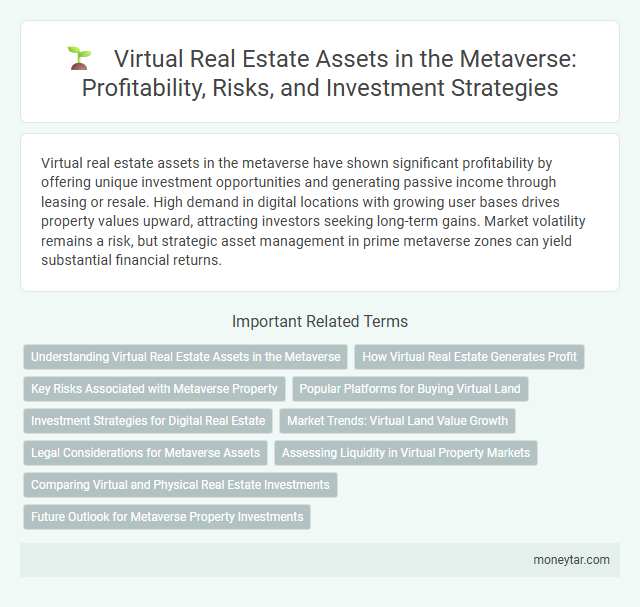 Virtual Real Estate Assets in the Metaverse: Profitability, Risks, and Investment Strategies

Virtual real estate assets in the metaverse have shown significant profitability by offering unique investment opportunities and generating passive income through leasing or resale. High demand in digital locations with growing user bases drives property values upward, attracting investors seeking long-term gains. Market volatility remains a risk, but strategic asset management in prime metaverse zones can yield substantial financial returns.

Important Related Terms

Understanding Virtual Real Estate Assets in the Metaverse
How Virtual Real Estate Generates Profit
Key Risks Associated with Metaverse Property
Popular Platforms for Buying Virtual Land
Investment Strategies for Digital Real Estate
Market Trends: Virtual Land Value Growth
Legal Considerations for Metaverse Assets
Assessing Liquidity in Virtual Property Markets
Comparing Virtual and Physical Real Estate Investments
Future Outlook for Metaverse Property Investments

moneytar.com