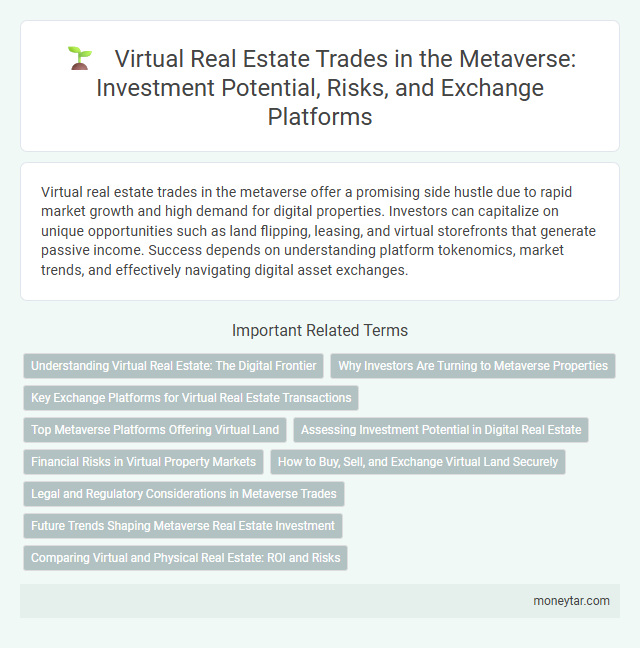 Virtual Real Estate Trades in the Metaverse: Investment Potential, Risks, and Exchange Platforms

Virtual real estate trades in the metaverse offer a promising side hustle due to rapid market growth and high demand for digital properties. Investors can capitalize on unique opportunities such as land flipping, leasing, and virtual storefronts that generate passive income. Success depends on understanding platform tokenomics, market trends, and effectively navigating digital asset exchanges.

Important Related Terms

Understanding Virtual Real Estate: The Digital Frontier

Why Investors Are Turning to Metaverse Properties

Key Exchange Platforms for Virtual Real Estate Transactions

Top Metaverse Platforms Offering Virtual Land

Assessing Investment Potential in Digital Real Estate

Financial Risks in Virtual Property Markets

How to Buy, Sell, and Exchange Virtual Land Securely

Legal and Regulatory Considerations in Metaverse Trades

Future Trends Shaping Metaverse Real Estate Investment

Comparing Virtual and Physical Real Estate: ROI and Risks

moneytar.com