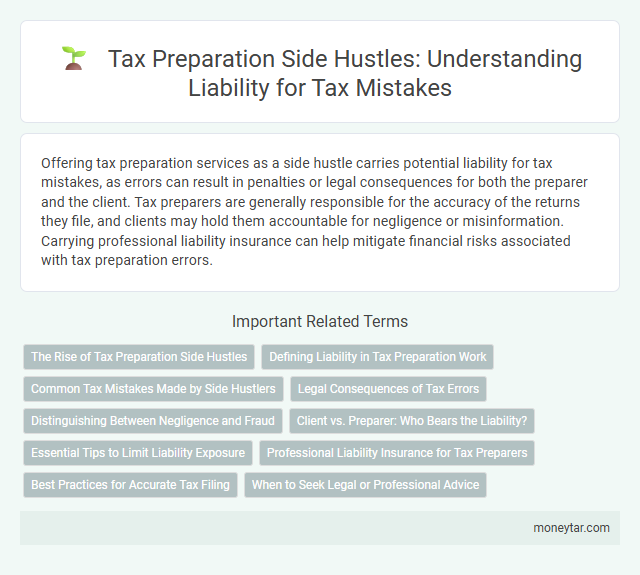 Tax Preparation Side Hustles: Understanding Liability for Tax Mistakes

Offering tax preparation services as a side hustle carries potential liability for tax mistakes, as errors can result in penalties or legal consequences for both the preparer and the client. Tax preparers are generally responsible for the accuracy of the returns they file, and clients may hold them accountable for negligence or misinformation. Carrying professional liability insurance can help mitigate financial risks associated with tax preparation errors.

Important Related Terms

The Rise of Tax Preparation Side Hustles

Defining Liability in Tax Preparation Work

Common Tax Mistakes Made by Side Hustlers

Legal Consequences of Tax Errors

Distinguishing Between Negligence and Fraud

Client vs. Preparer: Who Bears the Liability?

Essential Tips to Limit Liability Exposure

Professional Liability Insurance for Tax Preparers

Best Practices for Accurate Tax Filing

When to Seek Legal or Professional Advice

moneytar.com