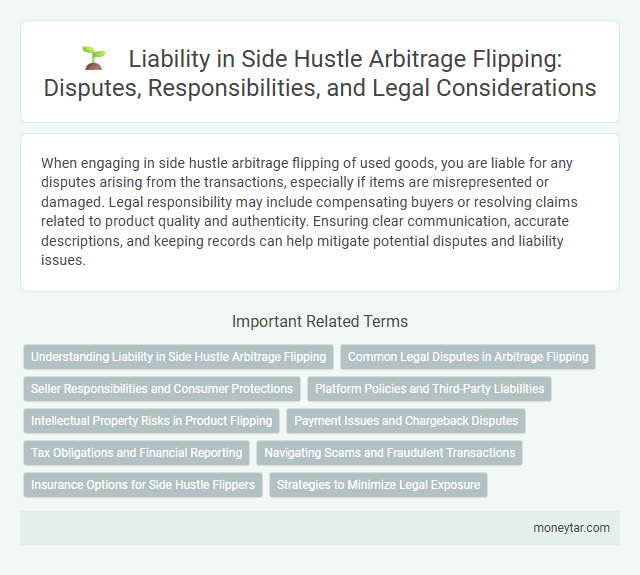 Liability in Side Hustle Arbitrage Flipping: Disputes, Responsibilities, and Legal Considerations

When engaging in side hustle arbitrage flipping of used goods, you are liable for any disputes arising from the transactions, especially if items are misrepresented or damaged. Legal responsibility may include compensating buyers or resolving claims related to product quality and authenticity. Ensuring clear communication, accurate descriptions, and keeping records can help mitigate potential disputes and liability issues.

Important Related Terms

Understanding Liability in Side Hustle Arbitrage Flipping

Common Legal Disputes in Arbitrage Flipping

Seller Responsibilities and Consumer Protections

Platform Policies and Third-Party Liabilities

Intellectual Property Risks in Product Flipping

Payment Issues and Chargeback Disputes

Tax Obligations and Financial Reporting

Navigating Scams and Fraudulent Transactions

Insurance Options for Side Hustle Flippers

Strategies to Minimize Legal Exposure

moneytar.com