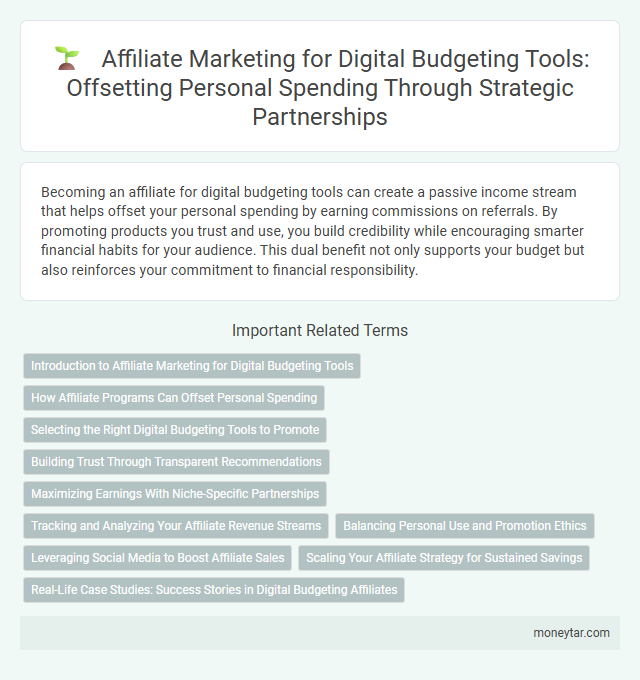 Affiliate Marketing for Digital Budgeting Tools: Offsetting Personal Spending Through Strategic Partnerships

Becoming an affiliate for digital budgeting tools can create a passive income stream that helps offset your personal spending by earning commissions on referrals. By promoting products you trust and use, you build credibility while encouraging smarter financial habits for your audience. This dual benefit not only supports your budget but also reinforces your commitment to financial responsibility.

Important Related Terms

Introduction to Affiliate Marketing for Digital Budgeting Tools

How Affiliate Programs Can Offset Personal Spending

Selecting the Right Digital Budgeting Tools to Promote

Building Trust Through Transparent Recommendations

Maximizing Earnings With Niche-Specific Partnerships

Tracking and Analyzing Your Affiliate Revenue Streams

Balancing Personal Use and Promotion Ethics

Leveraging Social Media to Boost Affiliate Sales

Scaling Your Affiliate Strategy for Sustained Savings

Real-Life Case Studies: Success Stories in Digital Budgeting Affiliates

moneytar.com