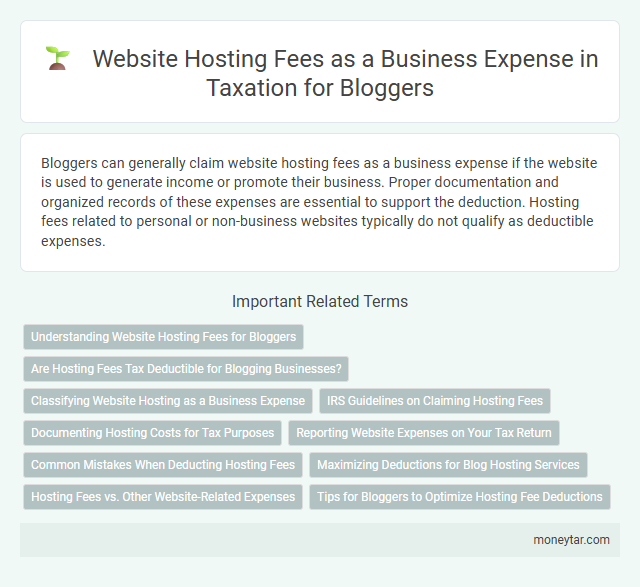 Website Hosting Fees as a Business Expense in Taxation for Bloggers

Bloggers can generally claim website hosting fees as a business expense if the website is used to generate income or promote their business. Proper documentation and organized records of these expenses are essential to support the deduction. Hosting fees related to personal or non-business websites typically do not qualify as deductible expenses.

Important Related Terms

Understanding Website Hosting Fees for Bloggers

Are Hosting Fees Tax Deductible for Blogging Businesses?

Classifying Website Hosting as a Business Expense

IRS Guidelines on Claiming Hosting Fees

Documenting Hosting Costs for Tax Purposes

Reporting Website Expenses on Your Tax Return

Common Mistakes When Deducting Hosting Fees

Maximizing Deductions for Blog Hosting Services

Hosting Fees vs. Other Website-Related Expenses

Tips for Bloggers to Optimize Hosting Fee Deductions

moneytar.com