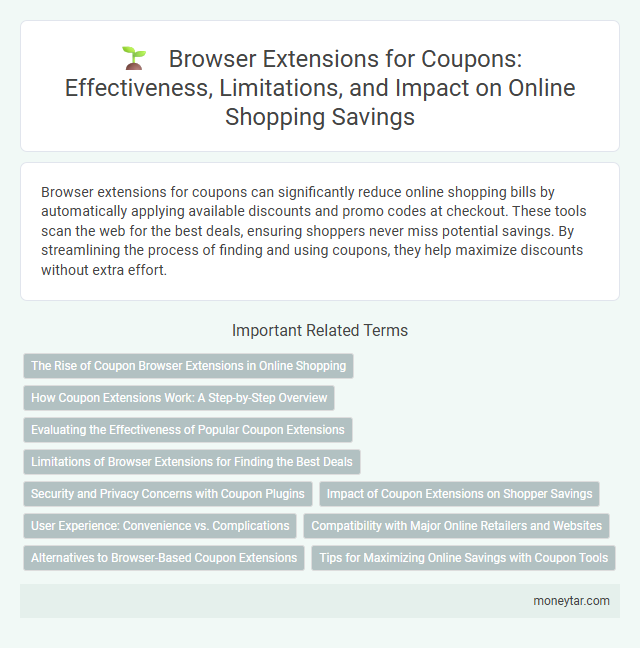 Browser Extensions for Coupons: Effectiveness, Limitations, and Impact on Online Shopping Savings

Browser extensions for coupons can significantly reduce online shopping bills by automatically applying available discounts and promo codes at checkout. These tools scan the web for the best deals, ensuring shoppers never miss potential savings. By streamlining the process of finding and using coupons, they help maximize discounts without extra effort.

Important Related Terms

The Rise of Coupon Browser Extensions in Online Shopping

How Coupon Extensions Work: A Step-by-Step Overview

Evaluating the Effectiveness of Popular Coupon Extensions

Limitations of Browser Extensions for Finding the Best Deals

Security and Privacy Concerns with Coupon Plugins

Impact of Coupon Extensions on Shopper Savings

User Experience: Convenience vs. Complications

Compatibility with Major Online Retailers and Websites

Alternatives to Browser-Based Coupon Extensions

Tips for Maximizing Online Savings with Coupon Tools

moneytar.com