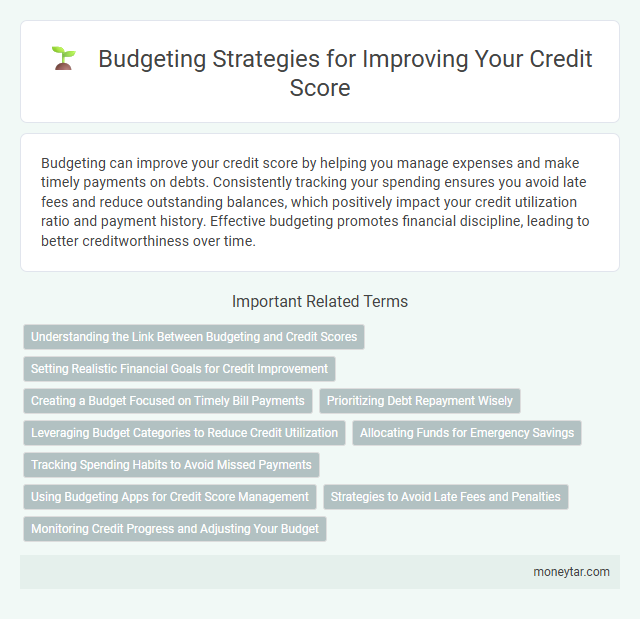 Budgeting Strategies for Improving Your Credit Score

Budgeting can improve your credit score by helping you manage expenses and make timely payments on debts. Consistently tracking your spending ensures you avoid late fees and reduce outstanding balances, which positively impact your credit utilization ratio and payment history. Effective budgeting promotes financial discipline, leading to better creditworthiness over time.

Important Related Terms

Understanding the Link Between Budgeting and Credit Scores

Setting Realistic Financial Goals for Credit Improvement

Creating a Budget Focused on Timely Bill Payments

Prioritizing Debt Repayment Wisely

Leveraging Budget Categories to Reduce Credit Utilization

Allocating Funds for Emergency Savings

Tracking Spending Habits to Avoid Missed Payments

Using Budgeting Apps for Credit Score Management

Strategies to Avoid Late Fees and Penalties

Monitoring Credit Progress and Adjusting Your Budget

moneytar.com