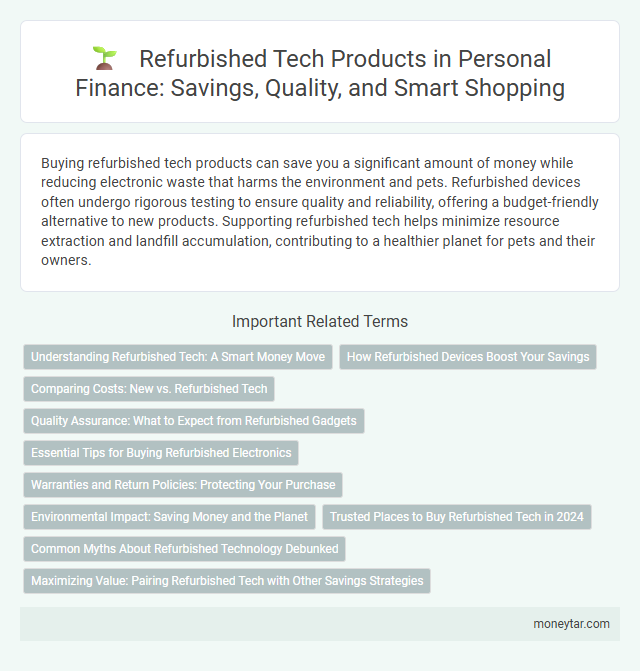 Refurbished Tech Products in Personal Finance: Savings, Quality, and Smart Shopping

Buying refurbished tech products can save you a significant amount of money while reducing electronic waste that harms the environment and pets. Refurbished devices often undergo rigorous testing to ensure quality and reliability, offering a budget-friendly alternative to new products. Supporting refurbished tech helps minimize resource extraction and landfill accumulation, contributing to a healthier planet for pets and their owners.

Important Related Terms

Understanding Refurbished Tech: A Smart Money Move

How Refurbished Devices Boost Your Savings

Comparing Costs: New vs. Refurbished Tech

Quality Assurance: What to Expect from Refurbished Gadgets

Essential Tips for Buying Refurbished Electronics

Warranties and Return Policies: Protecting Your Purchase

Environmental Impact: Saving Money and the Planet

Trusted Places to Buy Refurbished Tech in 2024

Common Myths About Refurbished Technology Debunked

Maximizing Value: Pairing Refurbished Tech with Other Savings Strategies

moneytar.com