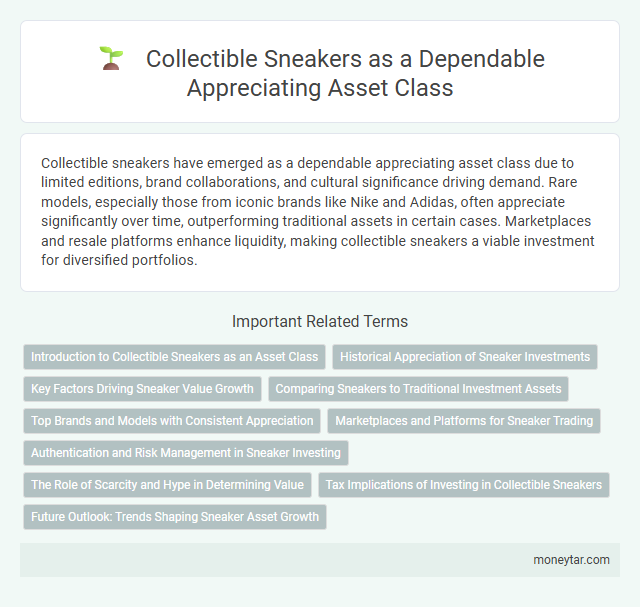 Collectible Sneakers as a Dependable Appreciating Asset Class

Collectible sneakers have emerged as a dependable appreciating asset class due to limited editions, brand collaborations, and cultural significance driving demand. Rare models, especially those from iconic brands like Nike and Adidas, often appreciate significantly over time, outperforming traditional assets in certain cases. Marketplaces and resale platforms enhance liquidity, making collectible sneakers a viable investment for diversified portfolios.

Important Related Terms

Introduction to Collectible Sneakers as an Asset Class

Historical Appreciation of Sneaker Investments

Key Factors Driving Sneaker Value Growth

Comparing Sneakers to Traditional Investment Assets

Top Brands and Models with Consistent Appreciation

Marketplaces and Platforms for Sneaker Trading

Authentication and Risk Management in Sneaker Investing

The Role of Scarcity and Hype in Determining Value

Tax Implications of Investing in Collectible Sneakers

Future Outlook: Trends Shaping Sneaker Asset Growth

moneytar.com