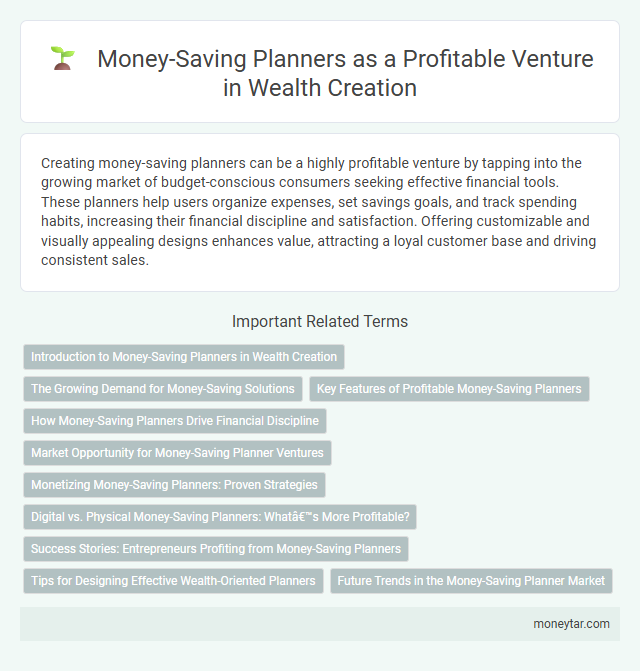 Money-Saving Planners as a Profitable Venture in Wealth Creation

Creating money-saving planners can be a highly profitable venture by tapping into the growing market of budget-conscious consumers seeking effective financial tools. These planners help users organize expenses, set savings goals, and track spending habits, increasing their financial discipline and satisfaction. Offering customizable and visually appealing designs enhances value, attracting a loyal customer base and driving consistent sales.

Important Related Terms

Introduction to Money-Saving Planners in Wealth Creation

The Growing Demand for Money-Saving Solutions

Key Features of Profitable Money-Saving Planners

How Money-Saving Planners Drive Financial Discipline

Market Opportunity for Money-Saving Planner Ventures

Monetizing Money-Saving Planners: Proven Strategies

Digital vs. Physical Money-Saving Planners: Whatâ€™s More Profitable?

Success Stories: Entrepreneurs Profiting from Money-Saving Planners

Tips for Designing Effective Wealth-Oriented Planners

Future Trends in the Money-Saving Planner Market

moneytar.com