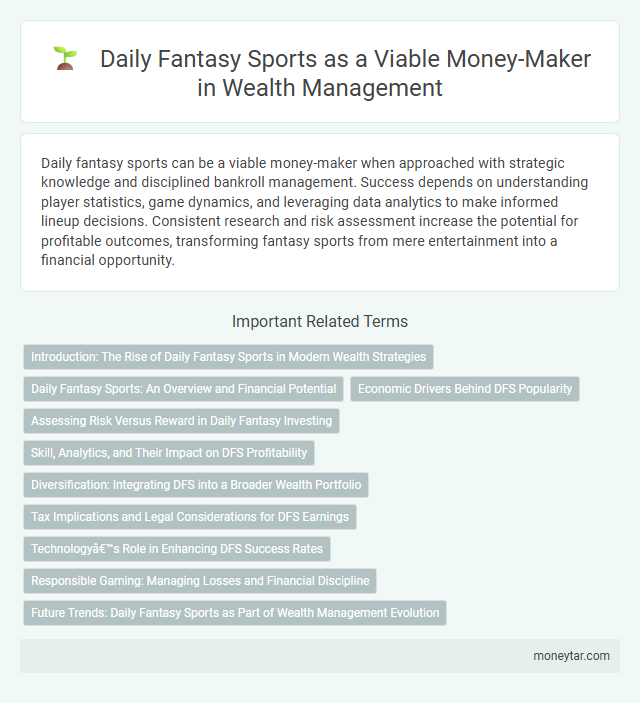 Daily Fantasy Sports as a Viable Money-Maker in Wealth Management

Daily fantasy sports can be a viable money-maker when approached with strategic knowledge and disciplined bankroll management. Success depends on understanding player statistics, game dynamics, and leveraging data analytics to make informed lineup decisions. Consistent research and risk assessment increase the potential for profitable outcomes, transforming fantasy sports from mere entertainment into a financial opportunity.

Important Related Terms

Introduction: The Rise of Daily Fantasy Sports in Modern Wealth Strategies

Daily Fantasy Sports: An Overview and Financial Potential

Economic Drivers Behind DFS Popularity

Assessing Risk Versus Reward in Daily Fantasy Investing

Skill, Analytics, and Their Impact on DFS Profitability

Diversification: Integrating DFS into a Broader Wealth Portfolio

Tax Implications and Legal Considerations for DFS Earnings

Technologyâ€™s Role in Enhancing DFS Success Rates

Responsible Gaming: Managing Losses and Financial Discipline

Future Trends: Daily Fantasy Sports as Part of Wealth Management Evolution

moneytar.com