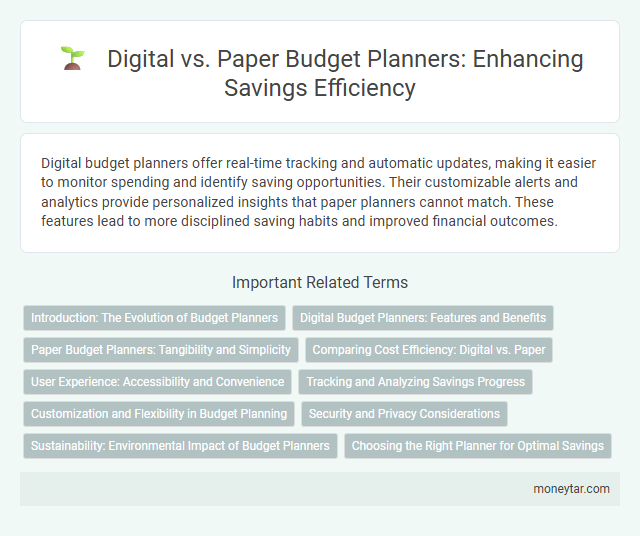 Digital vs. Paper Budget Planners: Enhancing Savings Efficiency

Digital budget planners offer real-time tracking and automatic updates, making it easier to monitor spending and identify saving opportunities. Their customizable alerts and analytics provide personalized insights that paper planners cannot match. These features lead to more disciplined saving habits and improved financial outcomes.

Important Related Terms

Introduction: The Evolution of Budget Planners
Digital Budget Planners: Features and Benefits
Paper Budget Planners: Tangibility and Simplicity
Comparing Cost Efficiency: Digital vs. Paper
User Experience: Accessibility and Convenience
Tracking and Analyzing Savings Progress
Customization and Flexibility in Budget Planning
Security and Privacy Considerations
Sustainability: Environmental Impact of Budget Planners
Choosing the Right Planner for Optimal Savings

moneytar.com