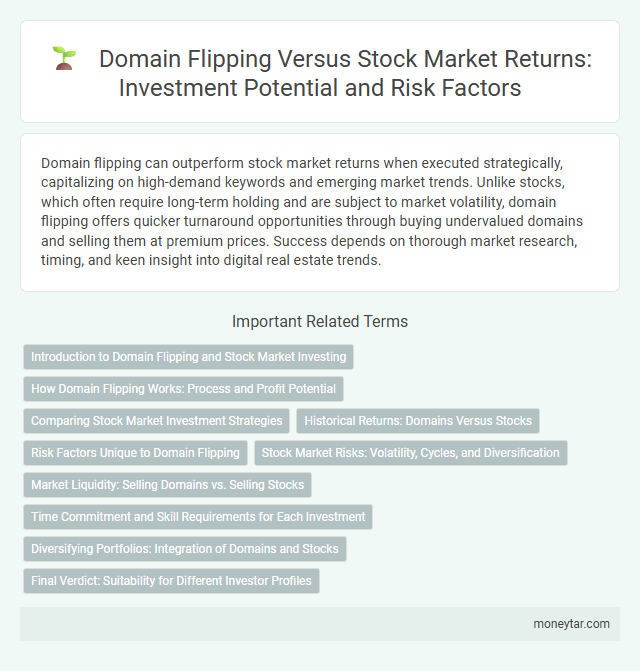 Domain Flipping Versus Stock Market Returns: Investment Potential and Risk Factors

Domain flipping can outperform stock market returns when executed strategically, capitalizing on high-demand keywords and emerging market trends. Unlike stocks, which often require long-term holding and are subject to market volatility, domain flipping offers quicker turnaround opportunities through buying undervalued domains and selling them at premium prices. Success depends on thorough market research, timing, and keen insight into digital real estate trends.

Important Related Terms

Introduction to Domain Flipping and Stock Market Investing

How Domain Flipping Works: Process and Profit Potential

Comparing Stock Market Investment Strategies

Historical Returns: Domains Versus Stocks

Risk Factors Unique to Domain Flipping

Stock Market Risks: Volatility, Cycles, and Diversification

Market Liquidity: Selling Domains vs. Selling Stocks

Time Commitment and Skill Requirements for Each Investment

Diversifying Portfolios: Integration of Domains and Stocks

Final Verdict: Suitability for Different Investor Profiles

moneytar.com