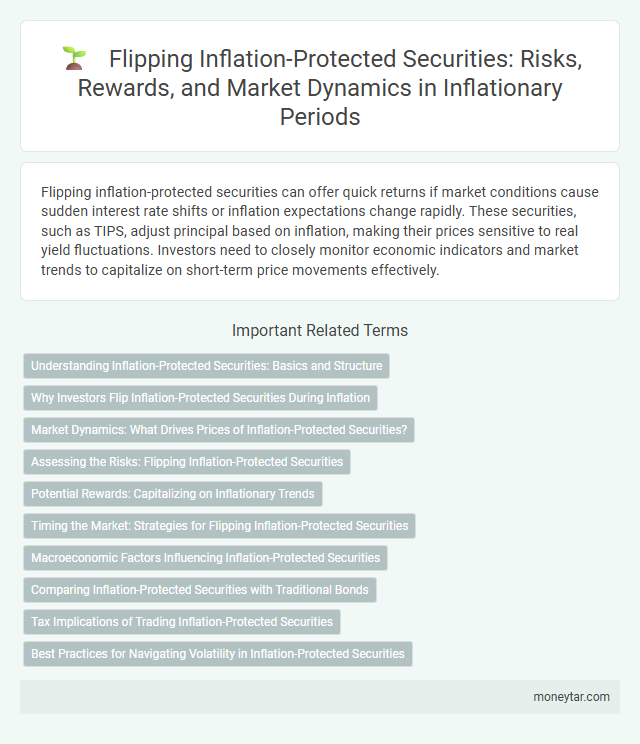 Flipping Inflation-Protected Securities: Risks, Rewards, and Market Dynamics in Inflationary Periods

Flipping inflation-protected securities can offer quick returns if market conditions cause sudden interest rate shifts or inflation expectations change rapidly. These securities, such as TIPS, adjust principal based on inflation, making their prices sensitive to real yield fluctuations. Investors need to closely monitor economic indicators and market trends to capitalize on short-term price movements effectively.

Important Related Terms

Understanding Inflation-Protected Securities: Basics and Structure

Why Investors Flip Inflation-Protected Securities During Inflation

Market Dynamics: What Drives Prices of Inflation-Protected Securities?

Assessing the Risks: Flipping Inflation-Protected Securities

Potential Rewards: Capitalizing on Inflationary Trends

Timing the Market: Strategies for Flipping Inflation-Protected Securities

Macroeconomic Factors Influencing Inflation-Protected Securities

Comparing Inflation-Protected Securities with Traditional Bonds

Tax Implications of Trading Inflation-Protected Securities

Best Practices for Navigating Volatility in Inflation-Protected Securities

moneytar.com