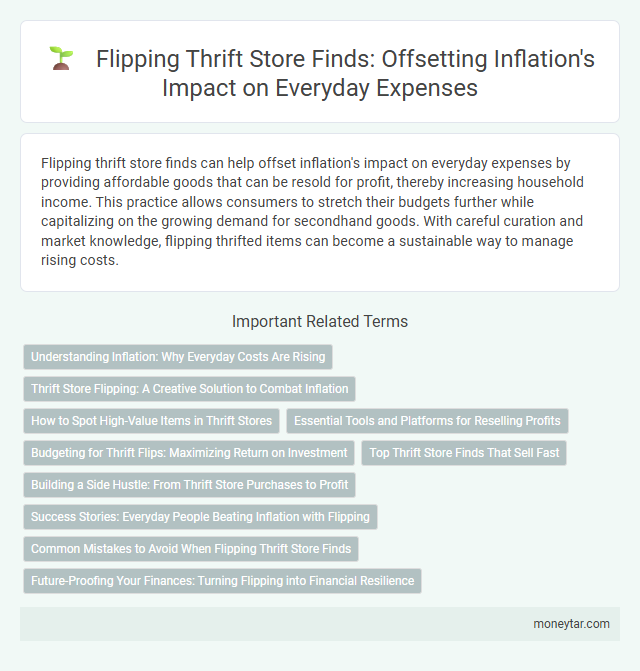 Flipping Thrift Store Finds: Offsetting Inflation's Impact on Everyday Expenses

Flipping thrift store finds can help offset inflation's impact on everyday expenses by providing affordable goods that can be resold for profit, thereby increasing household income. This practice allows consumers to stretch their budgets further while capitalizing on the growing demand for secondhand goods. With careful curation and market knowledge, flipping thrifted items can become a sustainable way to manage rising costs.

Important Related Terms

Understanding Inflation: Why Everyday Costs Are Rising

Thrift Store Flipping: A Creative Solution to Combat Inflation

How to Spot High-Value Items in Thrift Stores

Essential Tools and Platforms for Reselling Profits

Budgeting for Thrift Flips: Maximizing Return on Investment

Top Thrift Store Finds That Sell Fast

Building a Side Hustle: From Thrift Store Purchases to Profit

Success Stories: Everyday People Beating Inflation with Flipping

Common Mistakes to Avoid When Flipping Thrift Store Finds

Future-Proofing Your Finances: Turning Flipping into Financial Resilience

moneytar.com