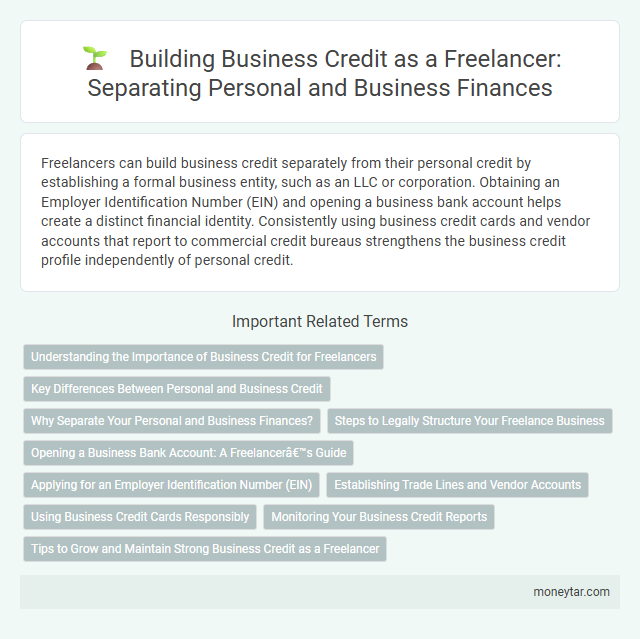 Building Business Credit as a Freelancer: Separating Personal and Business Finances

Freelancers can build business credit separately from their personal credit by establishing a formal business entity, such as an LLC or corporation. Obtaining an Employer Identification Number (EIN) and opening a business bank account helps create a distinct financial identity. Consistently using business credit cards and vendor accounts that report to commercial credit bureaus strengthens the business credit profile independently of personal credit.

Important Related Terms

Understanding the Importance of Business Credit for Freelancers

Key Differences Between Personal and Business Credit

Why Separate Your Personal and Business Finances?

Steps to Legally Structure Your Freelance Business

Opening a Business Bank Account: A Freelancerâ€™s Guide

Applying for an Employer Identification Number (EIN)

Establishing Trade Lines and Vendor Accounts

Using Business Credit Cards Responsibly

Monitoring Your Business Credit Reports

Tips to Grow and Maintain Strong Business Credit as a Freelancer

moneytar.com