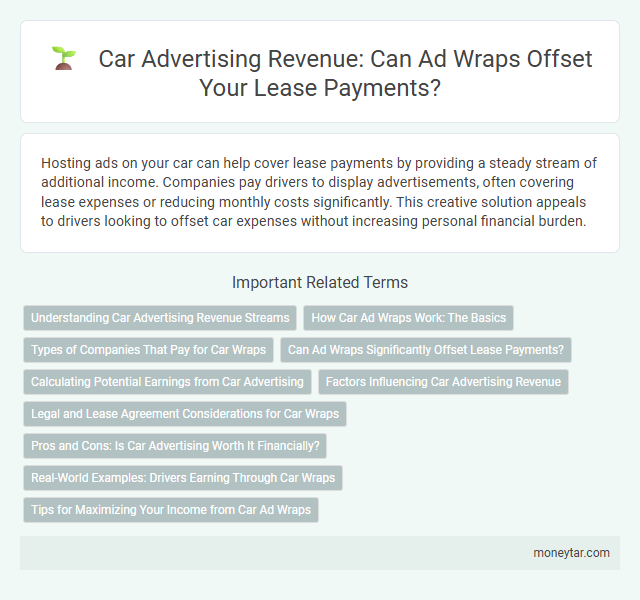 Car Advertising Revenue: Can Ad Wraps Offset Your Lease Payments?

Hosting ads on your car can help cover lease payments by providing a steady stream of additional income. Companies pay drivers to display advertisements, often covering lease expenses or reducing monthly costs significantly. This creative solution appeals to drivers looking to offset car expenses without increasing personal financial burden.

Important Related Terms

Understanding Car Advertising Revenue Streams

How Car Ad Wraps Work: The Basics

Types of Companies That Pay for Car Wraps

Can Ad Wraps Significantly Offset Lease Payments?

Calculating Potential Earnings from Car Advertising

Factors Influencing Car Advertising Revenue

Legal and Lease Agreement Considerations for Car Wraps

Pros and Cons: Is Car Advertising Worth It Financially?

Real-World Examples: Drivers Earning Through Car Wraps

Tips for Maximizing Your Income from Car Ad Wraps

moneytar.com