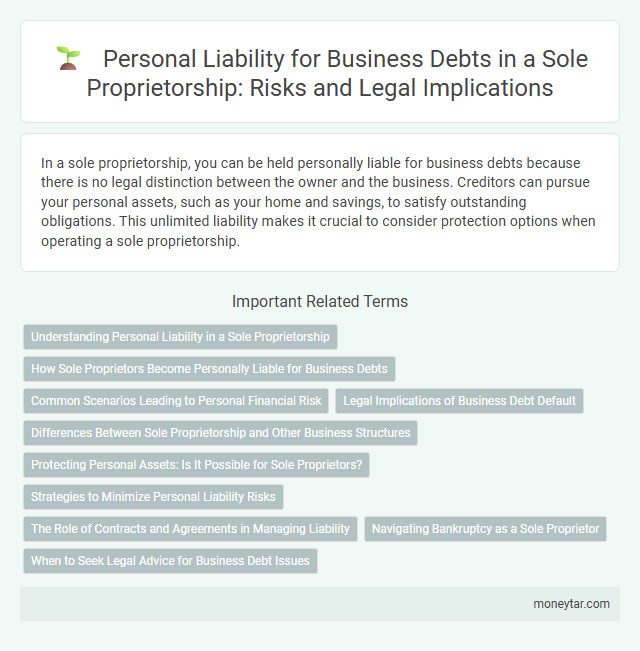 Personal Liability for Business Debts in a Sole Proprietorship: Risks and Legal Implications

In a sole proprietorship, you can be held personally liable for business debts because there is no legal distinction between the owner and the business. Creditors can pursue your personal assets, such as your home and savings, to satisfy outstanding obligations. This unlimited liability makes it crucial to consider protection options when operating a sole proprietorship.

Important Related Terms

Understanding Personal Liability in a Sole Proprietorship

How Sole Proprietors Become Personally Liable for Business Debts

Common Scenarios Leading to Personal Financial Risk

Legal Implications of Business Debt Default

Differences Between Sole Proprietorship and Other Business Structures

Protecting Personal Assets: Is It Possible for Sole Proprietors?

Strategies to Minimize Personal Liability Risks

The Role of Contracts and Agreements in Managing Liability

Navigating Bankruptcy as a Sole Proprietor

When to Seek Legal Advice for Business Debt Issues

moneytar.com