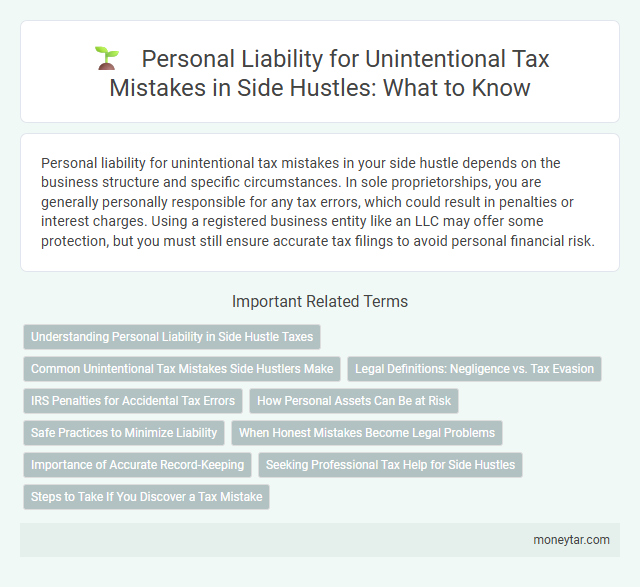 Personal Liability for Unintentional Tax Mistakes in Side Hustles: What to Know

Personal liability for unintentional tax mistakes in your side hustle depends on the business structure and specific circumstances. In sole proprietorships, you are generally personally responsible for any tax errors, which could result in penalties or interest charges. Using a registered business entity like an LLC may offer some protection, but you must still ensure accurate tax filings to avoid personal financial risk.

Important Related Terms

Understanding Personal Liability in Side Hustle Taxes

Common Unintentional Tax Mistakes Side Hustlers Make

Legal Definitions: Negligence vs. Tax Evasion

IRS Penalties for Accidental Tax Errors

How Personal Assets Can Be at Risk

Safe Practices to Minimize Liability

When Honest Mistakes Become Legal Problems

Importance of Accurate Record-Keeping

Seeking Professional Tax Help for Side Hustles

Steps to Take If You Discover a Tax Mistake

moneytar.com