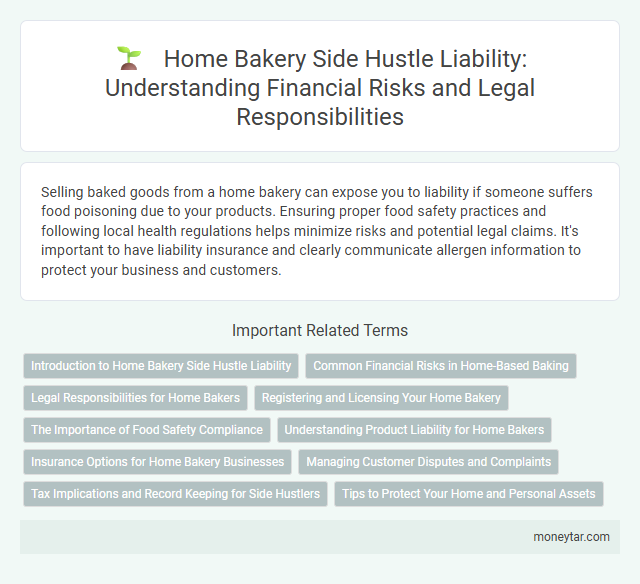 Home Bakery Side Hustle Liability: Understanding Financial Risks and Legal Responsibilities

Selling baked goods from a home bakery can expose you to liability if someone suffers food poisoning due to your products. Ensuring proper food safety practices and following local health regulations helps minimize risks and potential legal claims. It's important to have liability insurance and clearly communicate allergen information to protect your business and customers.

Important Related Terms

Introduction to Home Bakery Side Hustle Liability
Common Financial Risks in Home-Based Baking
Legal Responsibilities for Home Bakers
Registering and Licensing Your Home Bakery
The Importance of Food Safety Compliance
Understanding Product Liability for Home Bakers
Insurance Options for Home Bakery Businesses
Managing Customer Disputes and Complaints
Tax Implications and Record Keeping for Side Hustlers
Tips to Protect Your Home and Personal Assets

moneytar.com