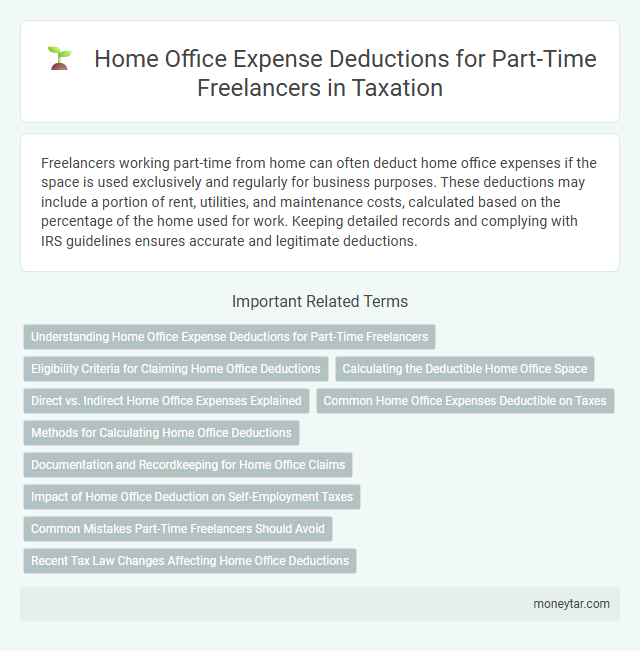 Home Office Expense Deductions for Part-Time Freelancers in Taxation

Freelancers working part-time from home can often deduct home office expenses if the space is used exclusively and regularly for business purposes. These deductions may include a portion of rent, utilities, and maintenance costs, calculated based on the percentage of the home used for work. Keeping detailed records and complying with IRS guidelines ensures accurate and legitimate deductions.

Important Related Terms

Understanding Home Office Expense Deductions for Part-Time Freelancers

Eligibility Criteria for Claiming Home Office Deductions

Calculating the Deductible Home Office Space

Direct vs. Indirect Home Office Expenses Explained

Common Home Office Expenses Deductible on Taxes

Methods for Calculating Home Office Deductions

Documentation and Recordkeeping for Home Office Claims

Impact of Home Office Deduction on Self-Employment Taxes

Common Mistakes Part-Time Freelancers Should Avoid

Recent Tax Law Changes Affecting Home Office Deductions

moneytar.com