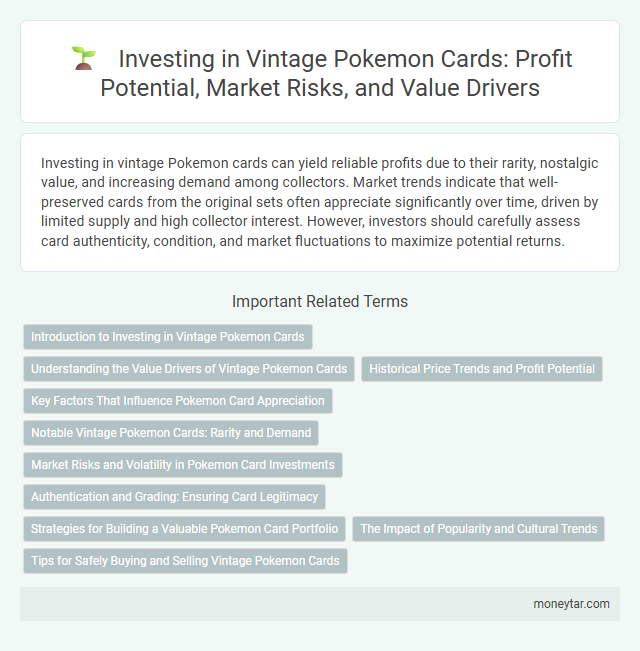 Investing in Vintage Pokemon Cards: Profit Potential, Market Risks, and Value Drivers

Investing in vintage Pokemon cards can yield reliable profits due to their rarity, nostalgic value, and increasing demand among collectors. Market trends indicate that well-preserved cards from the original sets often appreciate significantly over time, driven by limited supply and high collector interest. However, investors should carefully assess card authenticity, condition, and market fluctuations to maximize potential returns.

Important Related Terms

Introduction to Investing in Vintage Pokemon Cards

Understanding the Value Drivers of Vintage Pokemon Cards

Historical Price Trends and Profit Potential

Key Factors That Influence Pokemon Card Appreciation

Notable Vintage Pokemon Cards: Rarity and Demand

Market Risks and Volatility in Pokemon Card Investments

Authentication and Grading: Ensuring Card Legitimacy

Strategies for Building a Valuable Pokemon Card Portfolio

The Impact of Popularity and Cultural Trends

Tips for Safely Buying and Selling Vintage Pokemon Cards

moneytar.com