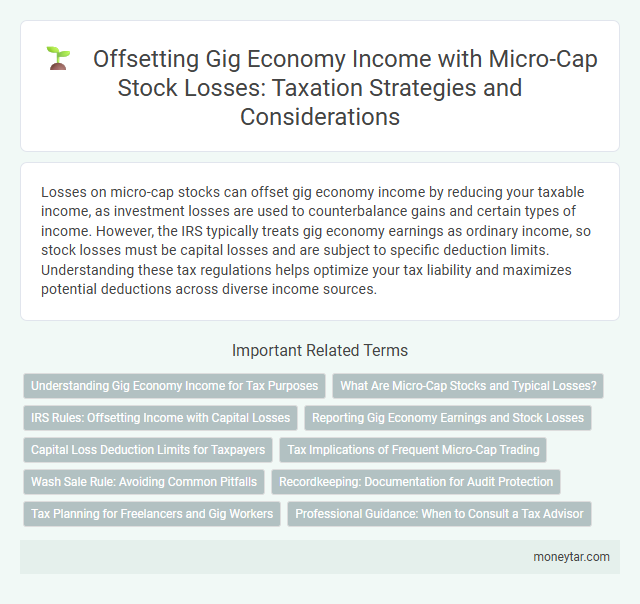 Offsetting Gig Economy Income with Micro-Cap Stock Losses: Taxation Strategies and Considerations

Losses on micro-cap stocks can offset gig economy income by reducing your taxable income, as investment losses are used to counterbalance gains and certain types of income. However, the IRS typically treats gig economy earnings as ordinary income, so stock losses must be capital losses and are subject to specific deduction limits. Understanding these tax regulations helps optimize your tax liability and maximizes potential deductions across diverse income sources.

Important Related Terms

Understanding Gig Economy Income for Tax Purposes

What Are Micro-Cap Stocks and Typical Losses?

IRS Rules: Offsetting Income with Capital Losses

Reporting Gig Economy Earnings and Stock Losses

Capital Loss Deduction Limits for Taxpayers

Tax Implications of Frequent Micro-Cap Trading

Wash Sale Rule: Avoiding Common Pitfalls

Recordkeeping: Documentation for Audit Protection

Tax Planning for Freelancers and Gig Workers

Professional Guidance: When to Consult a Tax Advisor

moneytar.com