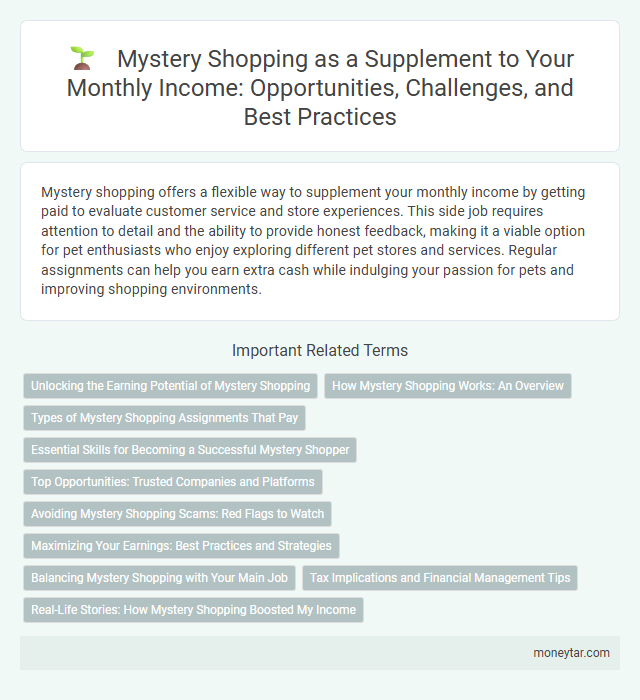 Mystery Shopping as a Supplement to Your Monthly Income: Opportunities, Challenges, and Best Practices

Mystery shopping offers a flexible way to supplement your monthly income by getting paid to evaluate customer service and store experiences. This side job requires attention to detail and the ability to provide honest feedback, making it a viable option for pet enthusiasts who enjoy exploring different pet stores and services. Regular assignments can help you earn extra cash while indulging your passion for pets and improving shopping environments.

Important Related Terms

Unlocking the Earning Potential of Mystery Shopping

How Mystery Shopping Works: An Overview

Types of Mystery Shopping Assignments That Pay

Essential Skills for Becoming a Successful Mystery Shopper

Top Opportunities: Trusted Companies and Platforms

Avoiding Mystery Shopping Scams: Red Flags to Watch

Maximizing Your Earnings: Best Practices and Strategies

Balancing Mystery Shopping with Your Main Job

Tax Implications and Financial Management Tips

Real-Life Stories: How Mystery Shopping Boosted My Income

moneytar.com