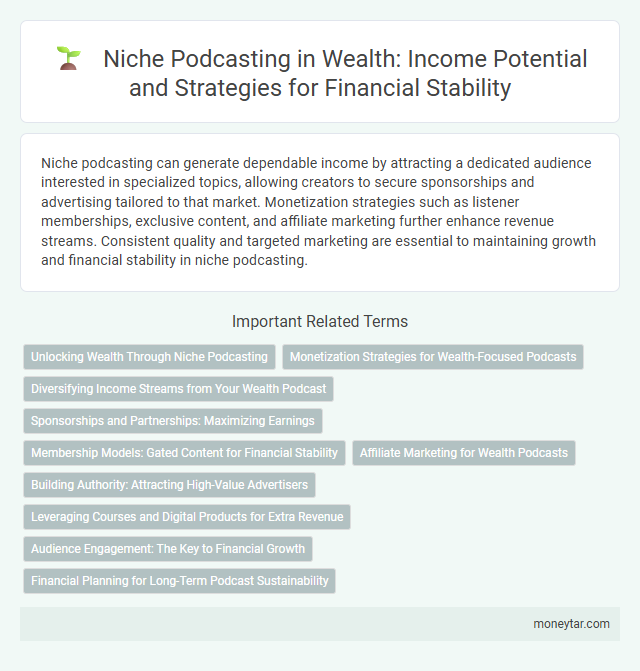 Niche Podcasting in Wealth: Income Potential and Strategies for Financial Stability

Niche podcasting can generate dependable income by attracting a dedicated audience interested in specialized topics, allowing creators to secure sponsorships and advertising tailored to that market. Monetization strategies such as listener memberships, exclusive content, and affiliate marketing further enhance revenue streams. Consistent quality and targeted marketing are essential to maintaining growth and financial stability in niche podcasting.

Important Related Terms

Unlocking Wealth Through Niche Podcasting

Monetization Strategies for Wealth-Focused Podcasts

Diversifying Income Streams from Your Wealth Podcast

Sponsorships and Partnerships: Maximizing Earnings

Membership Models: Gated Content for Financial Stability

Affiliate Marketing for Wealth Podcasts

Building Authority: Attracting High-Value Advertisers

Leveraging Courses and Digital Products for Extra Revenue

Audience Engagement: The Key to Financial Growth

Financial Planning for Long-Term Podcast Sustainability

moneytar.com