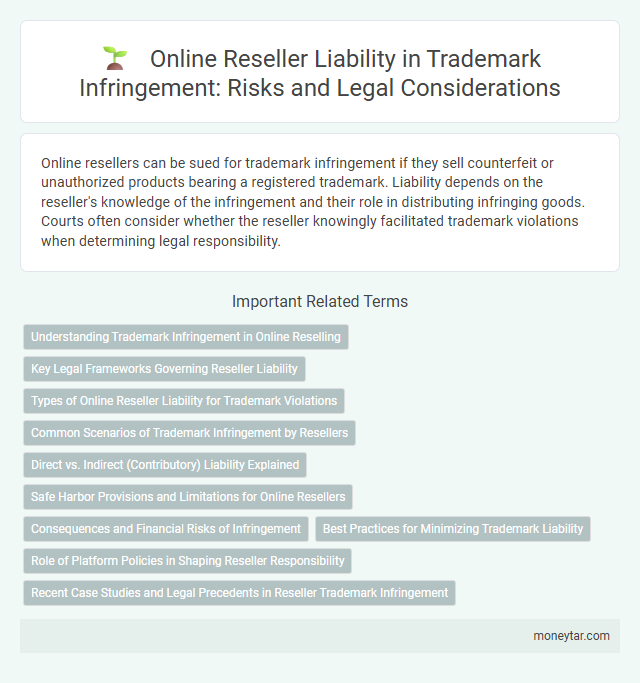 Online Reseller Liability in Trademark Infringement: Risks and Legal Considerations

Online resellers can be sued for trademark infringement if they sell counterfeit or unauthorized products bearing a registered trademark. Liability depends on the reseller's knowledge of the infringement and their role in distributing infringing goods. Courts often consider whether the reseller knowingly facilitated trademark violations when determining legal responsibility.

Important Related Terms

Understanding Trademark Infringement in Online Reselling

Key Legal Frameworks Governing Reseller Liability

Types of Online Reseller Liability for Trademark Violations

Common Scenarios of Trademark Infringement by Resellers

Direct vs. Indirect (Contributory) Liability Explained

Safe Harbor Provisions and Limitations for Online Resellers

Consequences and Financial Risks of Infringement

Best Practices for Minimizing Trademark Liability

Role of Platform Policies in Shaping Reseller Responsibility

Recent Case Studies and Legal Precedents in Reseller Trademark Infringement

moneytar.com