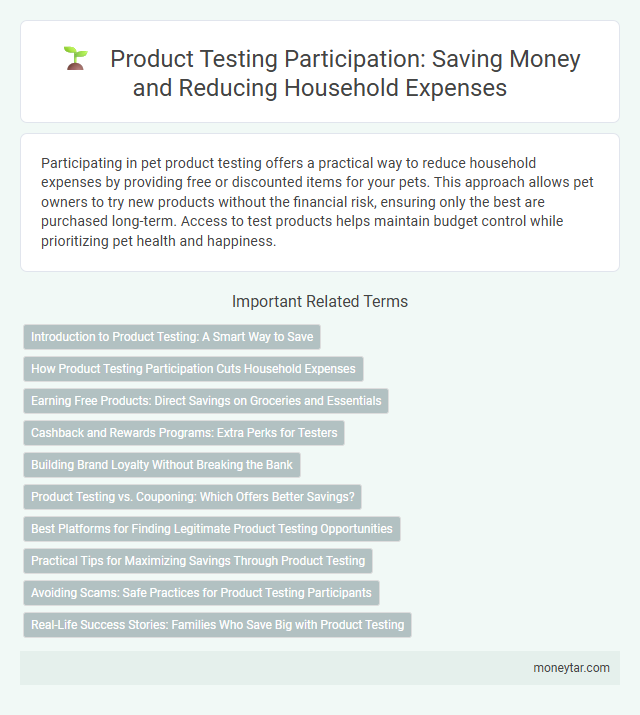 Product Testing Participation: Saving Money and Reducing Household Expenses

Participating in pet product testing offers a practical way to reduce household expenses by providing free or discounted items for your pets. This approach allows pet owners to try new products without the financial risk, ensuring only the best are purchased long-term. Access to test products helps maintain budget control while prioritizing pet health and happiness.

Important Related Terms

Introduction to Product Testing: A Smart Way to Save

How Product Testing Participation Cuts Household Expenses

Earning Free Products: Direct Savings on Groceries and Essentials

Cashback and Rewards Programs: Extra Perks for Testers

Building Brand Loyalty Without Breaking the Bank

Product Testing vs. Couponing: Which Offers Better Savings?

Best Platforms for Finding Legitimate Product Testing Opportunities

Practical Tips for Maximizing Savings Through Product Testing

Avoiding Scams: Safe Practices for Product Testing Participants

Real-Life Success Stories: Families Who Save Big with Product Testing

moneytar.com