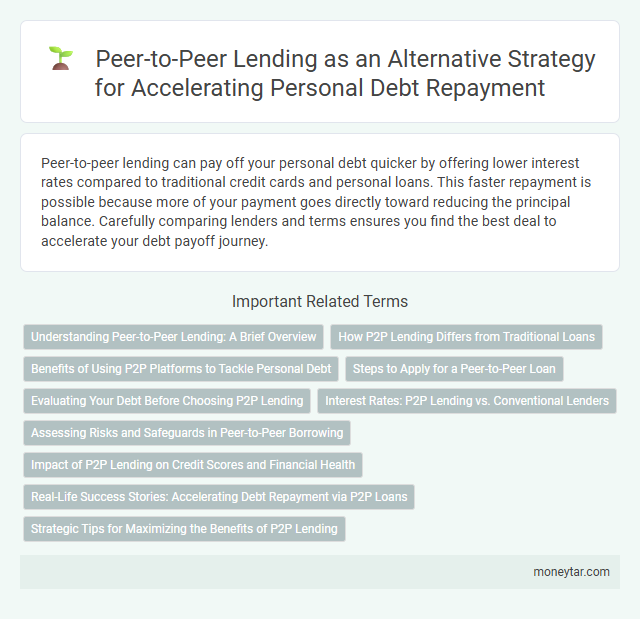 Peer-to-Peer Lending as an Alternative Strategy for Accelerating Personal Debt Repayment

Peer-to-peer lending can pay off your personal debt quicker by offering lower interest rates compared to traditional credit cards and personal loans. This faster repayment is possible because more of your payment goes directly toward reducing the principal balance. Carefully comparing lenders and terms ensures you find the best deal to accelerate your debt payoff journey.

Important Related Terms

Understanding Peer-to-Peer Lending: A Brief Overview

How P2P Lending Differs from Traditional Loans

Benefits of Using P2P Platforms to Tackle Personal Debt

Steps to Apply for a Peer-to-Peer Loan

Evaluating Your Debt Before Choosing P2P Lending

Interest Rates: P2P Lending vs. Conventional Lenders

Assessing Risks and Safeguards in Peer-to-Peer Borrowing

Impact of P2P Lending on Credit Scores and Financial Health

Real-Life Success Stories: Accelerating Debt Repayment via P2P Loans

Strategic Tips for Maximizing the Benefits of P2P Lending

moneytar.com