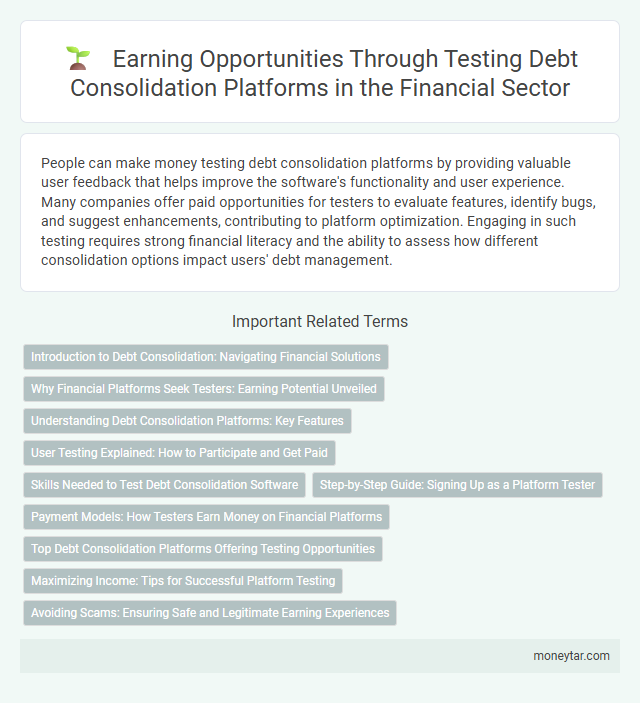 Earning Opportunities Through Testing Debt Consolidation Platforms in the Financial Sector

People can make money testing debt consolidation platforms by providing valuable user feedback that helps improve the software's functionality and user experience. Many companies offer paid opportunities for testers to evaluate features, identify bugs, and suggest enhancements, contributing to platform optimization. Engaging in such testing requires strong financial literacy and the ability to assess how different consolidation options impact users' debt management.

Important Related Terms

Introduction to Debt Consolidation: Navigating Financial Solutions

Why Financial Platforms Seek Testers: Earning Potential Unveiled

Understanding Debt Consolidation Platforms: Key Features

User Testing Explained: How to Participate and Get Paid

Skills Needed to Test Debt Consolidation Software

Step-by-Step Guide: Signing Up as a Platform Tester

Payment Models: How Testers Earn Money on Financial Platforms

Top Debt Consolidation Platforms Offering Testing Opportunities

Maximizing Income: Tips for Successful Platform Testing

Avoiding Scams: Ensuring Safe and Legitimate Earning Experiences

moneytar.com