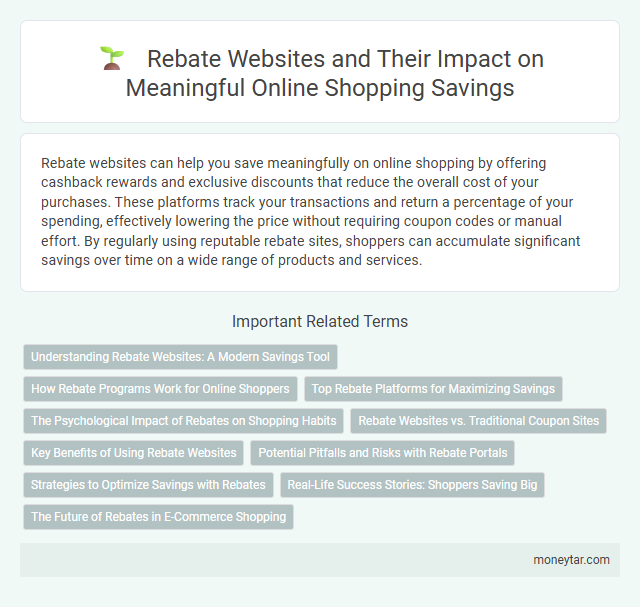 Rebate Websites and Their Impact on Meaningful Online Shopping Savings

Rebate websites can help you save meaningfully on online shopping by offering cashback rewards and exclusive discounts that reduce the overall cost of your purchases. These platforms track your transactions and return a percentage of your spending, effectively lowering the price without requiring coupon codes or manual effort. By regularly using reputable rebate sites, shoppers can accumulate significant savings over time on a wide range of products and services.

Important Related Terms

Understanding Rebate Websites: A Modern Savings Tool

How Rebate Programs Work for Online Shoppers

Top Rebate Platforms for Maximizing Savings

The Psychological Impact of Rebates on Shopping Habits

Rebate Websites vs. Traditional Coupon Sites

Key Benefits of Using Rebate Websites

Potential Pitfalls and Risks with Rebate Portals

Strategies to Optimize Savings with Rebates

Real-Life Success Stories: Shoppers Saving Big

The Future of Rebates in E-Commerce Shopping

moneytar.com