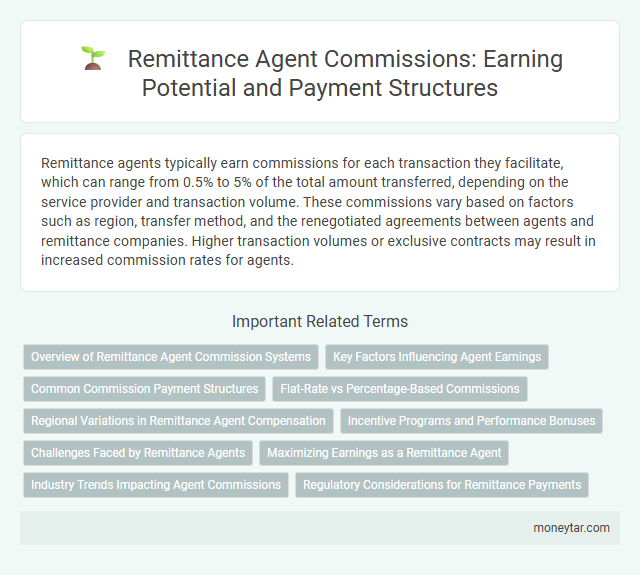 Remittance Agent Commissions: Earning Potential and Payment Structures

Remittance agents typically earn commissions for each transaction they facilitate, which can range from 0.5% to 5% of the total amount transferred, depending on the service provider and transaction volume. These commissions vary based on factors such as region, transfer method, and the renegotiated agreements between agents and remittance companies. Higher transaction volumes or exclusive contracts may result in increased commission rates for agents.

Important Related Terms

Overview of Remittance Agent Commission Systems

Key Factors Influencing Agent Earnings

Common Commission Payment Structures

Flat-Rate vs Percentage-Based Commissions

Regional Variations in Remittance Agent Compensation

Incentive Programs and Performance Bonuses

Challenges Faced by Remittance Agents

Maximizing Earnings as a Remittance Agent

Industry Trends Impacting Agent Commissions

Regulatory Considerations for Remittance Payments

moneytar.com