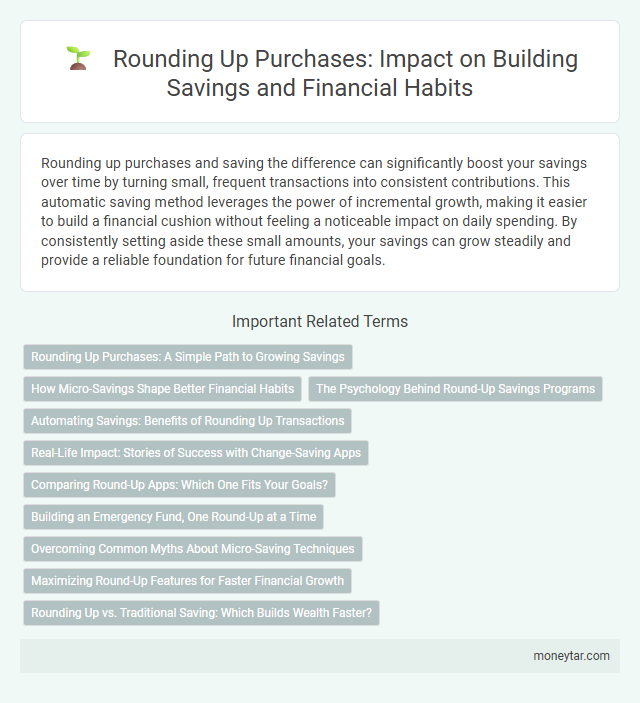 Rounding Up Purchases: Impact on Building Savings and Financial Habits

Rounding up purchases and saving the difference can significantly boost your savings over time by turning small, frequent transactions into consistent contributions. This automatic saving method leverages the power of incremental growth, making it easier to build a financial cushion without feeling a noticeable impact on daily spending. By consistently setting aside these small amounts, your savings can grow steadily and provide a reliable foundation for future financial goals.

Important Related Terms

Rounding Up Purchases: A Simple Path to Growing Savings

How Micro-Savings Shape Better Financial Habits

The Psychology Behind Round-Up Savings Programs

Automating Savings: Benefits of Rounding Up Transactions

Real-Life Impact: Stories of Success with Change-Saving Apps

Comparing Round-Up Apps: Which One Fits Your Goals?

Building an Emergency Fund, One Round-Up at a Time

Overcoming Common Myths About Micro-Saving Techniques

Maximizing Round-Up Features for Faster Financial Growth

Rounding Up vs. Traditional Saving: Which Builds Wealth Faster?

moneytar.com