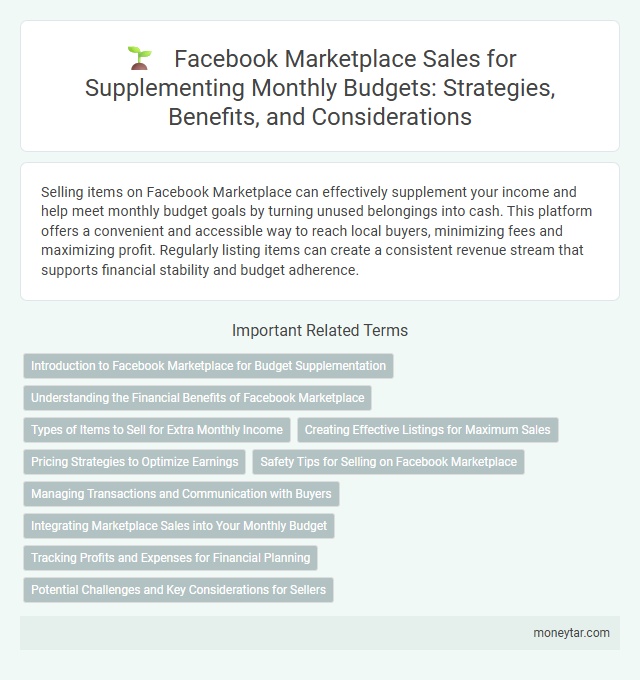 Facebook Marketplace Sales for Supplementing Monthly Budgets: Strategies, Benefits, and Considerations

Selling items on Facebook Marketplace can effectively supplement your income and help meet monthly budget goals by turning unused belongings into cash. This platform offers a convenient and accessible way to reach local buyers, minimizing fees and maximizing profit. Regularly listing items can create a consistent revenue stream that supports financial stability and budget adherence.

Important Related Terms

Introduction to Facebook Marketplace for Budget Supplementation

Understanding the Financial Benefits of Facebook Marketplace

Types of Items to Sell for Extra Monthly Income

Creating Effective Listings for Maximum Sales

Pricing Strategies to Optimize Earnings

Safety Tips for Selling on Facebook Marketplace

Managing Transactions and Communication with Buyers

Integrating Marketplace Sales into Your Monthly Budget

Tracking Profits and Expenses for Financial Planning

Potential Challenges and Key Considerations for Sellers

moneytar.com