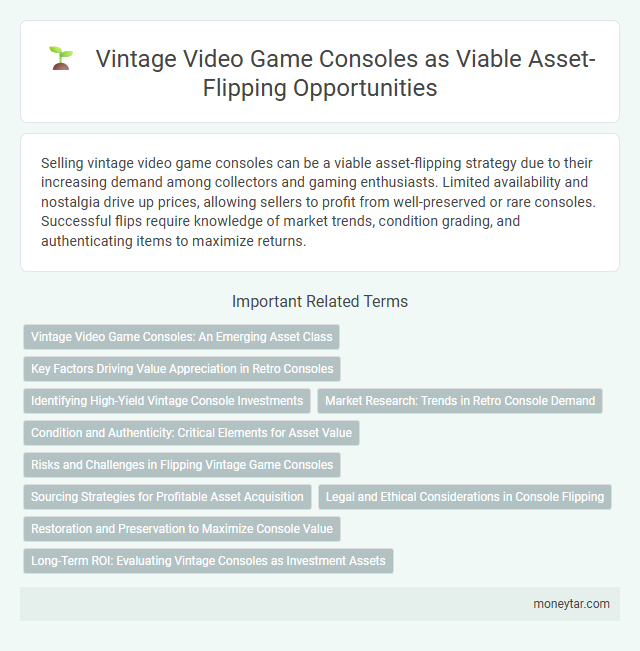 Vintage Video Game Consoles as Viable Asset-Flipping Opportunities

Selling vintage video game consoles can be a viable asset-flipping strategy due to their increasing demand among collectors and gaming enthusiasts. Limited availability and nostalgia drive up prices, allowing sellers to profit from well-preserved or rare consoles. Successful flips require knowledge of market trends, condition grading, and authenticating items to maximize returns.

Important Related Terms

Vintage Video Game Consoles: An Emerging Asset Class

Key Factors Driving Value Appreciation in Retro Consoles

Identifying High-Yield Vintage Console Investments

Market Research: Trends in Retro Console Demand

Condition and Authenticity: Critical Elements for Asset Value

Risks and Challenges in Flipping Vintage Game Consoles

Sourcing Strategies for Profitable Asset Acquisition

Legal and Ethical Considerations in Console Flipping

Restoration and Preservation to Maximize Console Value

Long-Term ROI: Evaluating Vintage Consoles as Investment Assets

moneytar.com