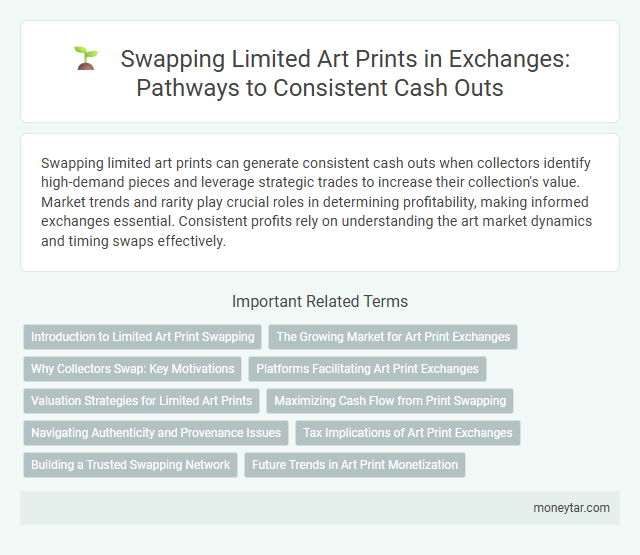 Swapping Limited Art Prints in Exchanges: Pathways to Consistent Cash Outs

Swapping limited art prints can generate consistent cash outs when collectors identify high-demand pieces and leverage strategic trades to increase their collection's value. Market trends and rarity play crucial roles in determining profitability, making informed exchanges essential. Consistent profits rely on understanding the art market dynamics and timing swaps effectively.

Important Related Terms

Introduction to Limited Art Print Swapping

The Growing Market for Art Print Exchanges

Why Collectors Swap: Key Motivations

Platforms Facilitating Art Print Exchanges

Valuation Strategies for Limited Art Prints

Maximizing Cash Flow from Print Swapping

Navigating Authenticity and Provenance Issues

Tax Implications of Art Print Exchanges

Building a Trusted Swapping Network

Future Trends in Art Print Monetization

moneytar.com