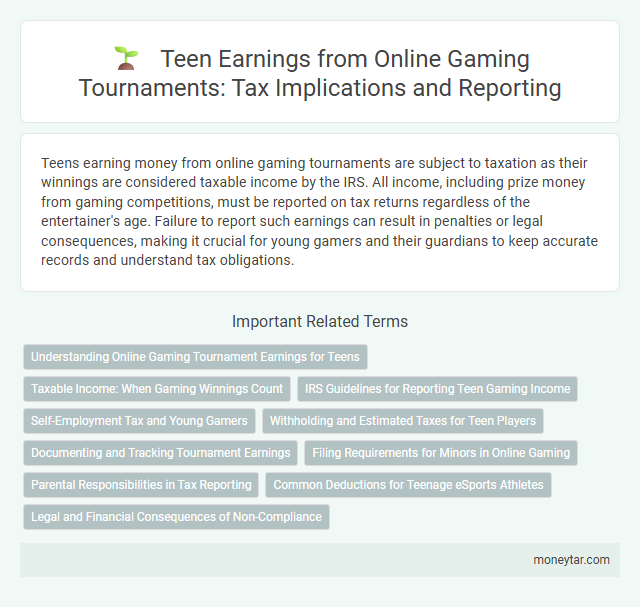 Teen Earnings from Online Gaming Tournaments: Tax Implications and Reporting

Teens earning money from online gaming tournaments are subject to taxation as their winnings are considered taxable income by the IRS. All income, including prize money from gaming competitions, must be reported on tax returns regardless of the entertainer's age. Failure to report such earnings can result in penalties or legal consequences, making it crucial for young gamers and their guardians to keep accurate records and understand tax obligations.

Important Related Terms

Understanding Online Gaming Tournament Earnings for Teens

Taxable Income: When Gaming Winnings Count

IRS Guidelines for Reporting Teen Gaming Income

Self-Employment Tax and Young Gamers

Withholding and Estimated Taxes for Teen Players

Documenting and Tracking Tournament Earnings

Filing Requirements for Minors in Online Gaming

Parental Responsibilities in Tax Reporting

Common Deductions for Teenage eSports Athletes

Legal and Financial Consequences of Non-Compliance

moneytar.com