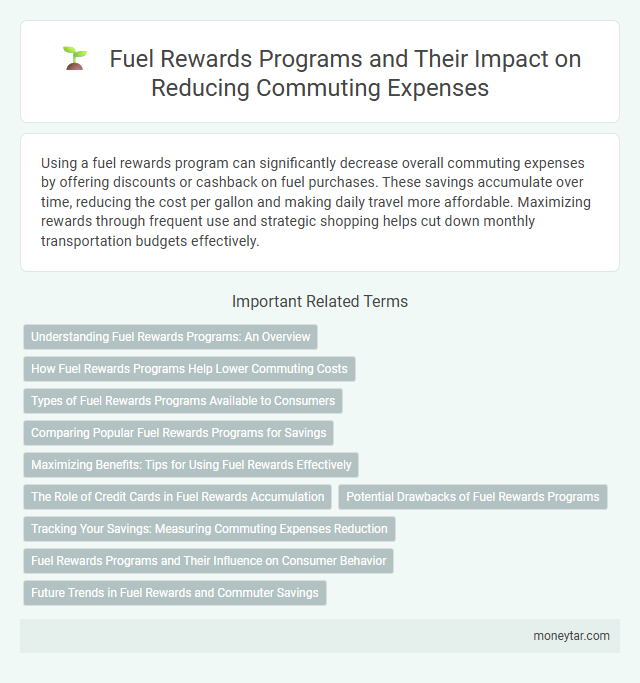 Fuel Rewards Programs and Their Impact on Reducing Commuting Expenses

Using a fuel rewards program can significantly decrease overall commuting expenses by offering discounts or cashback on fuel purchases. These savings accumulate over time, reducing the cost per gallon and making daily travel more affordable. Maximizing rewards through frequent use and strategic shopping helps cut down monthly transportation budgets effectively.

Important Related Terms

Understanding Fuel Rewards Programs: An Overview

How Fuel Rewards Programs Help Lower Commuting Costs

Types of Fuel Rewards Programs Available to Consumers

Comparing Popular Fuel Rewards Programs for Savings

Maximizing Benefits: Tips for Using Fuel Rewards Effectively

The Role of Credit Cards in Fuel Rewards Accumulation

Potential Drawbacks of Fuel Rewards Programs

Tracking Your Savings: Measuring Commuting Expenses Reduction

Fuel Rewards Programs and Their Influence on Consumer Behavior

Future Trends in Fuel Rewards and Commuter Savings

moneytar.com