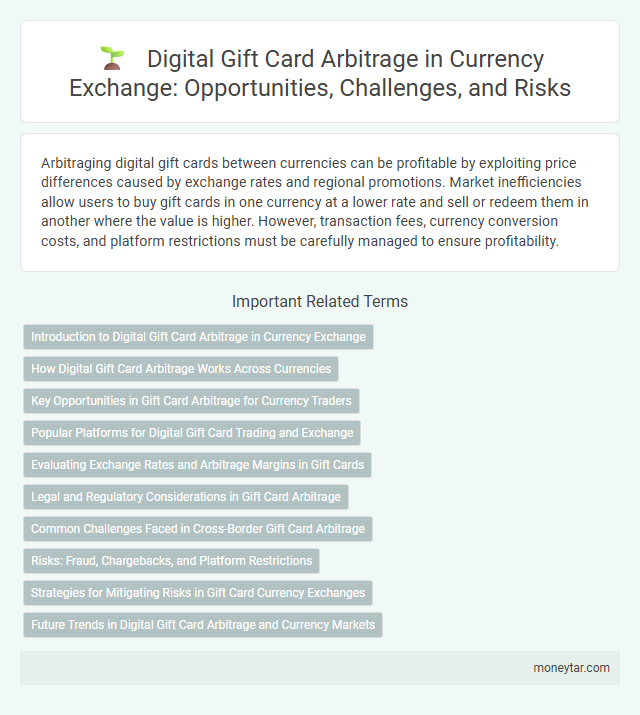 Digital Gift Card Arbitrage in Currency Exchange: Opportunities, Challenges, and Risks

Arbitraging digital gift cards between currencies can be profitable by exploiting price differences caused by exchange rates and regional promotions. Market inefficiencies allow users to buy gift cards in one currency at a lower rate and sell or redeem them in another where the value is higher. However, transaction fees, currency conversion costs, and platform restrictions must be carefully managed to ensure profitability.

Important Related Terms

Introduction to Digital Gift Card Arbitrage in Currency Exchange

How Digital Gift Card Arbitrage Works Across Currencies

Key Opportunities in Gift Card Arbitrage for Currency Traders

Popular Platforms for Digital Gift Card Trading and Exchange

Evaluating Exchange Rates and Arbitrage Margins in Gift Cards

Legal and Regulatory Considerations in Gift Card Arbitrage

Common Challenges Faced in Cross-Border Gift Card Arbitrage

Risks: Fraud, Chargebacks, and Platform Restrictions

Strategies for Mitigating Risks in Gift Card Currency Exchanges

Future Trends in Digital Gift Card Arbitrage and Currency Markets

moneytar.com