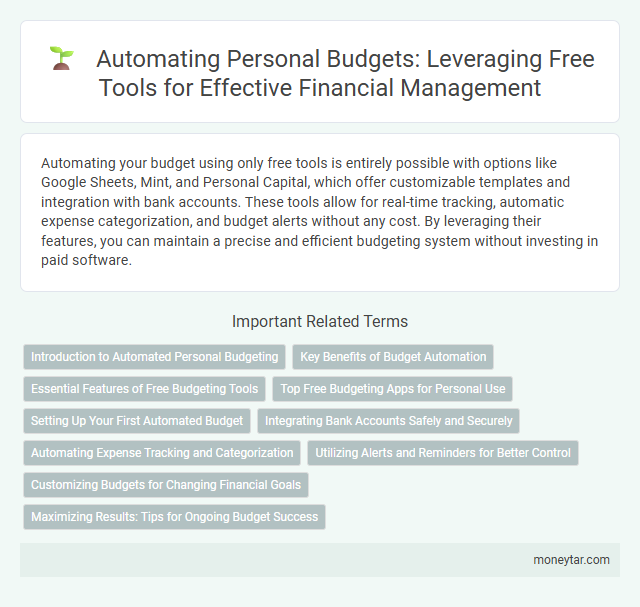 Automating Personal Budgets: Leveraging Free Tools for Effective Financial Management

Automating your budget using only free tools is entirely possible with options like Google Sheets, Mint, and Personal Capital, which offer customizable templates and integration with bank accounts. These tools allow for real-time tracking, automatic expense categorization, and budget alerts without any cost. By leveraging their features, you can maintain a precise and efficient budgeting system without investing in paid software.

Important Related Terms

Introduction to Automated Personal Budgeting

Key Benefits of Budget Automation

Essential Features of Free Budgeting Tools

Top Free Budgeting Apps for Personal Use

Setting Up Your First Automated Budget

Integrating Bank Accounts Safely and Securely

Automating Expense Tracking and Categorization

Utilizing Alerts and Reminders for Better Control

Customizing Budgets for Changing Financial Goals

Maximizing Results: Tips for Ongoing Budget Success

moneytar.com