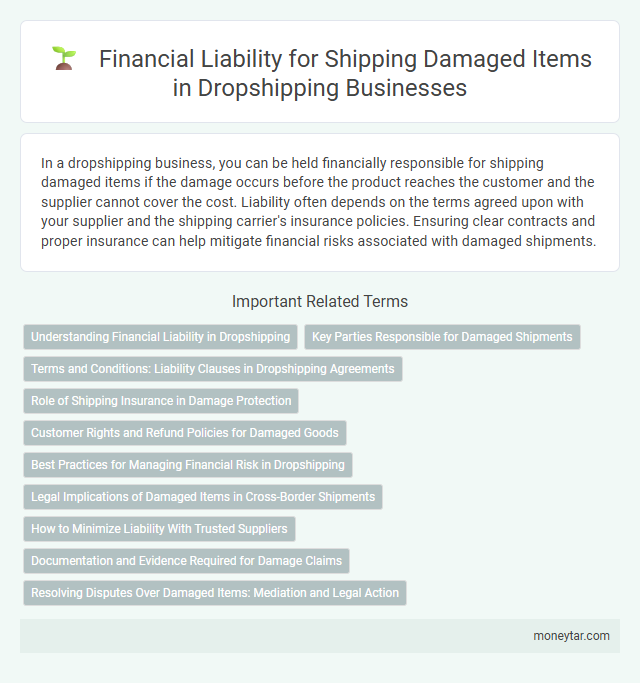 Financial Liability for Shipping Damaged Items in Dropshipping Businesses

In a dropshipping business, you can be held financially responsible for shipping damaged items if the damage occurs before the product reaches the customer and the supplier cannot cover the cost. Liability often depends on the terms agreed upon with your supplier and the shipping carrier's insurance policies. Ensuring clear contracts and proper insurance can help mitigate financial risks associated with damaged shipments.

Important Related Terms

Understanding Financial Liability in Dropshipping

Key Parties Responsible for Damaged Shipments

Terms and Conditions: Liability Clauses in Dropshipping Agreements

Role of Shipping Insurance in Damage Protection

Customer Rights and Refund Policies for Damaged Goods

Best Practices for Managing Financial Risk in Dropshipping

Legal Implications of Damaged Items in Cross-Border Shipments

How to Minimize Liability With Trusted Suppliers

Documentation and Evidence Required for Damage Claims

Resolving Disputes Over Damaged Items: Mediation and Legal Action

moneytar.com