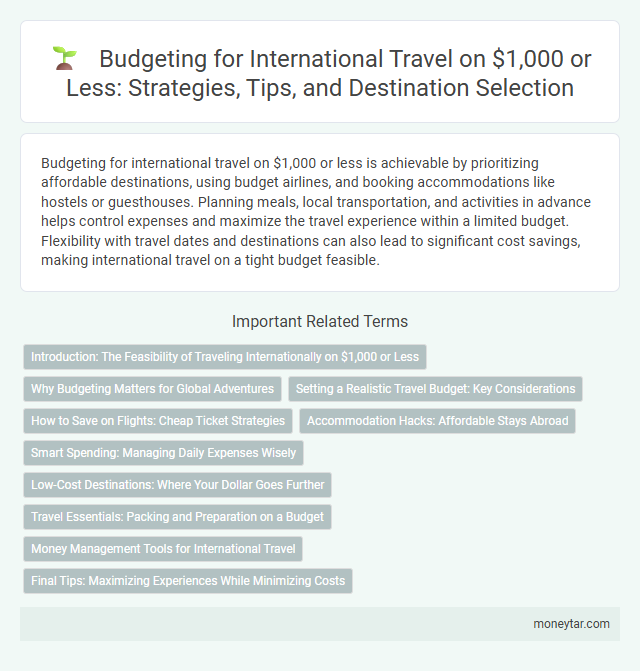 Budgeting for International Travel on \$1,000 or Less: Strategies, Tips, and Destination Selection

Budgeting for international travel on \$1,000 or less is achievable by prioritizing affordable destinations, using budget airlines, and booking accommodations like hostels or guesthouses. Planning meals, local transportation, and activities in advance helps control expenses and maximize the travel experience within a limited budget. Flexibility with travel dates and destinations can also lead to significant cost savings, making international travel on a tight budget feasible.

Important Related Terms

Introduction: The Feasibility of Traveling Internationally on \$1,000 or Less

Why Budgeting Matters for Global Adventures

Setting a Realistic Travel Budget: Key Considerations

How to Save on Flights: Cheap Ticket Strategies

Accommodation Hacks: Affordable Stays Abroad

Smart Spending: Managing Daily Expenses Wisely

Low-Cost Destinations: Where Your Dollar Goes Further

Travel Essentials: Packing and Preparation on a Budget

Money Management Tools for International Travel

Final Tips: Maximizing Experiences While Minimizing Costs

moneytar.com