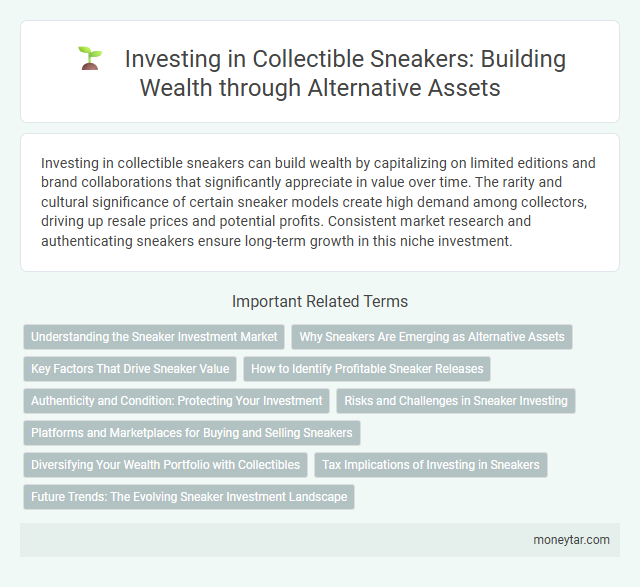 Investing in Collectible Sneakers: Building Wealth through Alternative Assets

Investing in collectible sneakers can build wealth by capitalizing on limited editions and brand collaborations that significantly appreciate in value over time. The rarity and cultural significance of certain sneaker models create high demand among collectors, driving up resale prices and potential profits. Consistent market research and authenticating sneakers ensure long-term growth in this niche investment.

Important Related Terms

Understanding the Sneaker Investment Market

Why Sneakers Are Emerging as Alternative Assets

Key Factors That Drive Sneaker Value

How to Identify Profitable Sneaker Releases

Authenticity and Condition: Protecting Your Investment

Risks and Challenges in Sneaker Investing

Platforms and Marketplaces for Buying and Selling Sneakers

Diversifying Your Wealth Portfolio with Collectibles

Tax Implications of Investing in Sneakers

Future Trends: The Evolving Sneaker Investment Landscape

moneytar.com