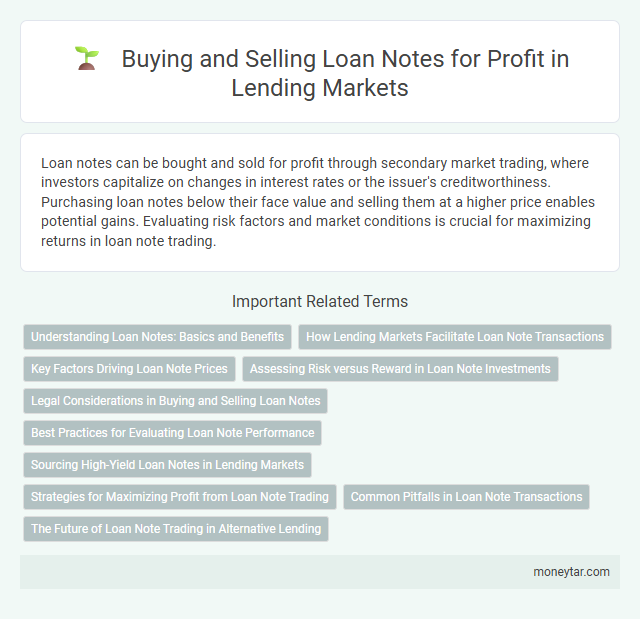 Buying and Selling Loan Notes for Profit in Lending Markets

Loan notes can be bought and sold for profit through secondary market trading, where investors capitalize on changes in interest rates or the issuer's creditworthiness. Purchasing loan notes below their face value and selling them at a higher price enables potential gains. Evaluating risk factors and market conditions is crucial for maximizing returns in loan note trading.

Important Related Terms

Understanding Loan Notes: Basics and Benefits

How Lending Markets Facilitate Loan Note Transactions

Key Factors Driving Loan Note Prices

Assessing Risk versus Reward in Loan Note Investments

Legal Considerations in Buying and Selling Loan Notes

Best Practices for Evaluating Loan Note Performance

Sourcing High-Yield Loan Notes in Lending Markets

Strategies for Maximizing Profit from Loan Note Trading

Common Pitfalls in Loan Note Transactions

The Future of Loan Note Trading in Alternative Lending

moneytar.com