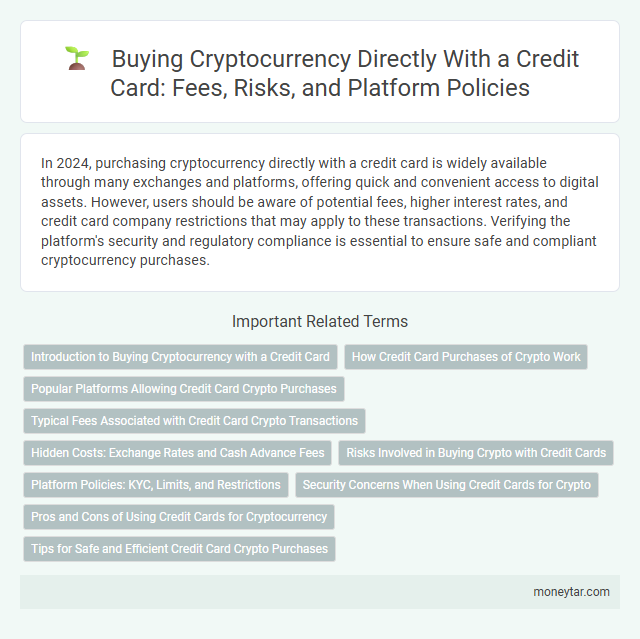 Buying Cryptocurrency Directly With a Credit Card: Fees, Risks, and Platform Policies

In 2024, purchasing cryptocurrency directly with a credit card is widely available through many exchanges and platforms, offering quick and convenient access to digital assets. However, users should be aware of potential fees, higher interest rates, and credit card company restrictions that may apply to these transactions. Verifying the platform's security and regulatory compliance is essential to ensure safe and compliant cryptocurrency purchases.

Important Related Terms

Introduction to Buying Cryptocurrency with a Credit Card

How Credit Card Purchases of Crypto Work

Popular Platforms Allowing Credit Card Crypto Purchases

Typical Fees Associated with Credit Card Crypto Transactions

Hidden Costs: Exchange Rates and Cash Advance Fees

Risks Involved in Buying Crypto with Credit Cards

Platform Policies: KYC, Limits, and Restrictions

Security Concerns When Using Credit Cards for Crypto

Pros and Cons of Using Credit Cards for Cryptocurrency

Tips for Safe and Efficient Credit Card Crypto Purchases

moneytar.com