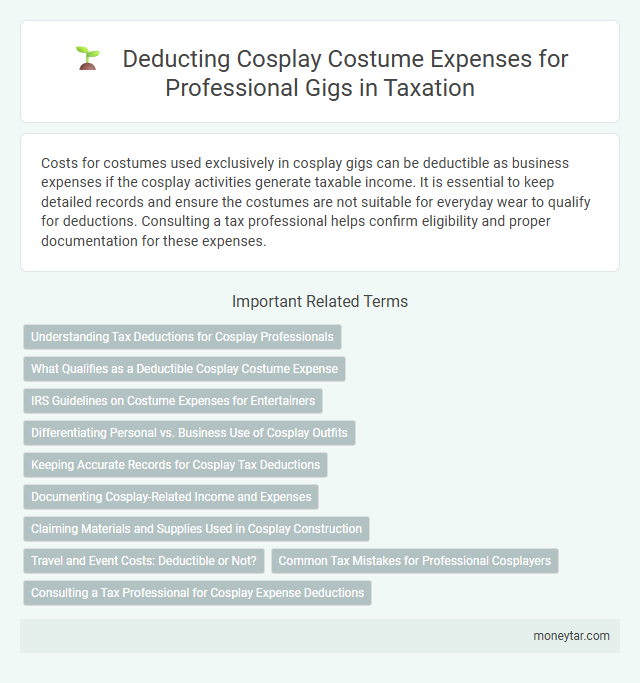 Deducting Cosplay Costume Expenses for Professional Gigs in Taxation

Costs for costumes used exclusively in cosplay gigs can be deductible as business expenses if the cosplay activities generate taxable income. It is essential to keep detailed records and ensure the costumes are not suitable for everyday wear to qualify for deductions. Consulting a tax professional helps confirm eligibility and proper documentation for these expenses.

Important Related Terms

Understanding Tax Deductions for Cosplay Professionals

What Qualifies as a Deductible Cosplay Costume Expense

IRS Guidelines on Costume Expenses for Entertainers

Differentiating Personal vs. Business Use of Cosplay Outfits

Keeping Accurate Records for Cosplay Tax Deductions

Documenting Cosplay-Related Income and Expenses

Claiming Materials and Supplies Used in Cosplay Construction

Travel and Event Costs: Deductible or Not?

Common Tax Mistakes for Professional Cosplayers

Consulting a Tax Professional for Cosplay Expense Deductions

moneytar.com