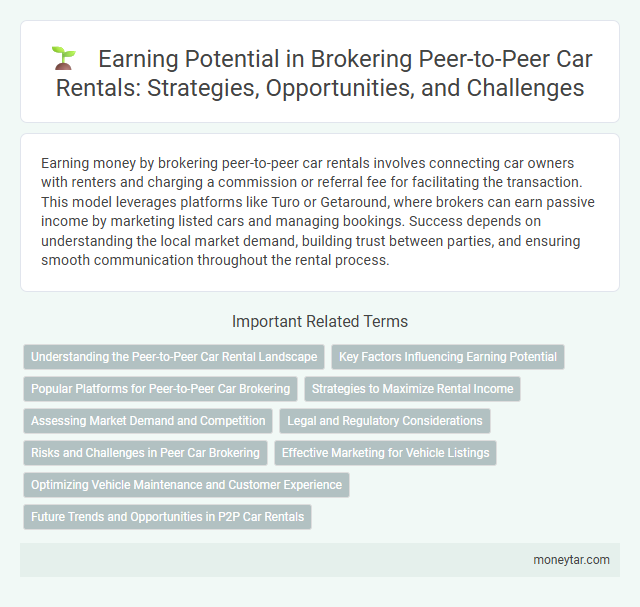 Earning Potential in Brokering Peer-to-Peer Car Rentals: Strategies, Opportunities, and Challenges

Earning money by brokering peer-to-peer car rentals involves connecting car owners with renters and charging a commission or referral fee for facilitating the transaction. This model leverages platforms like Turo or Getaround, where brokers can earn passive income by marketing listed cars and managing bookings. Success depends on understanding the local market demand, building trust between parties, and ensuring smooth communication throughout the rental process.

Important Related Terms

Understanding the Peer-to-Peer Car Rental Landscape

Key Factors Influencing Earning Potential

Popular Platforms for Peer-to-Peer Car Brokering

Strategies to Maximize Rental Income

Assessing Market Demand and Competition

Legal and Regulatory Considerations

Risks and Challenges in Peer Car Brokering

Effective Marketing for Vehicle Listings

Optimizing Vehicle Maintenance and Customer Experience

Future Trends and Opportunities in P2P Car Rentals

moneytar.com