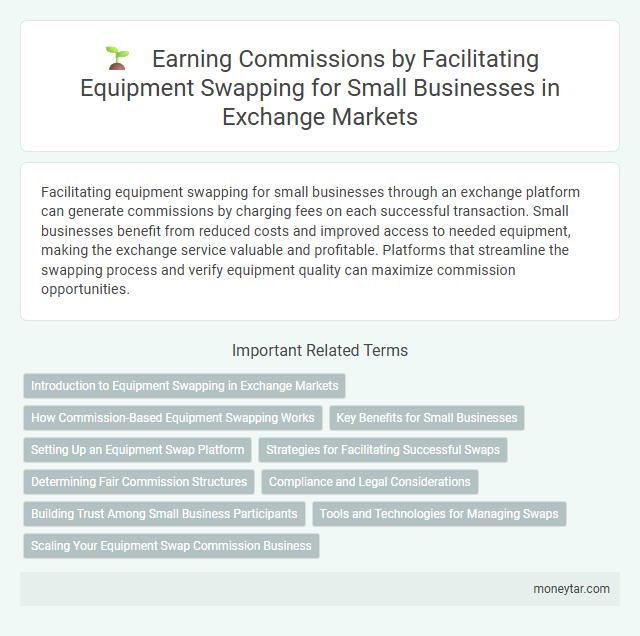 Earning Commissions by Facilitating Equipment Swapping for Small Businesses in Exchange Markets

Facilitating equipment swapping for small businesses through an exchange platform can generate commissions by charging fees on each successful transaction. Small businesses benefit from reduced costs and improved access to needed equipment, making the exchange service valuable and profitable. Platforms that streamline the swapping process and verify equipment quality can maximize commission opportunities.

Important Related Terms

Introduction to Equipment Swapping in Exchange Markets

How Commission-Based Equipment Swapping Works

Key Benefits for Small Businesses

Setting Up an Equipment Swap Platform

Strategies for Facilitating Successful Swaps

Determining Fair Commission Structures

Compliance and Legal Considerations

Building Trust Among Small Business Participants

Tools and Technologies for Managing Swaps

Scaling Your Equipment Swap Commission Business

moneytar.com