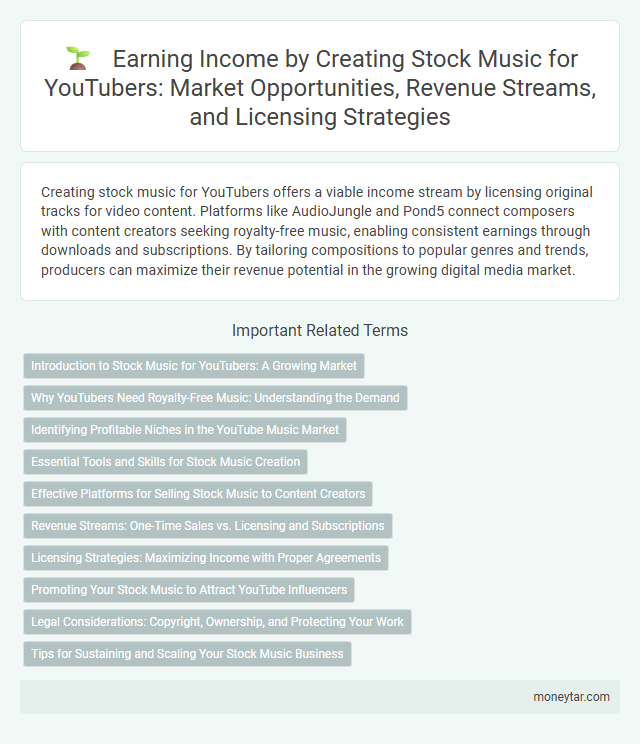 Earning Income by Creating Stock Music for YouTubers: Market Opportunities, Revenue Streams, and Licensing Strategies

Creating stock music for YouTubers offers a viable income stream by licensing original tracks for video content. Platforms like AudioJungle and Pond5 connect composers with content creators seeking royalty-free music, enabling consistent earnings through downloads and subscriptions. By tailoring compositions to popular genres and trends, producers can maximize their revenue potential in the growing digital media market.

Important Related Terms

Introduction to Stock Music for YouTubers: A Growing Market

Why YouTubers Need Royalty-Free Music: Understanding the Demand

Identifying Profitable Niches in the YouTube Music Market

Essential Tools and Skills for Stock Music Creation

Effective Platforms for Selling Stock Music to Content Creators

Revenue Streams: One-Time Sales vs. Licensing and Subscriptions

Licensing Strategies: Maximizing Income with Proper Agreements

Promoting Your Stock Music to Attract YouTube Influencers

Legal Considerations: Copyright, Ownership, and Protecting Your Work

Tips for Sustaining and Scaling Your Stock Music Business

moneytar.com